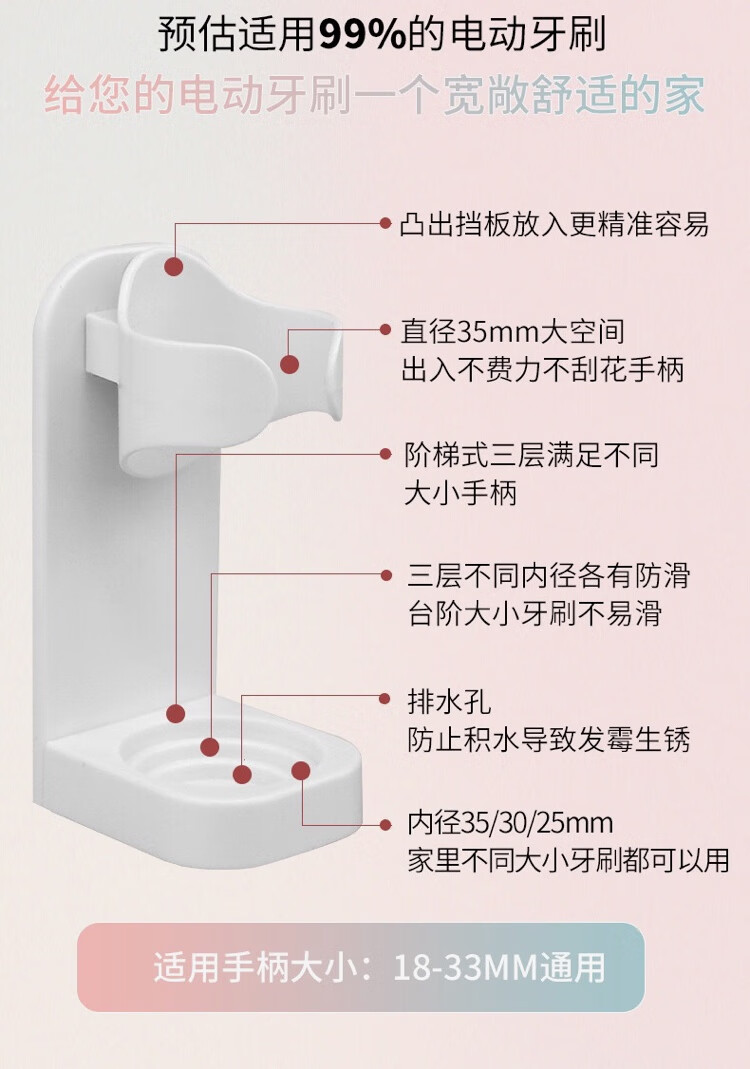 预估适用99%的电动牙刷

给您的电动牙刷一个宽敞舒适的家

凸出挡板放入更精准容易

直径35mm大空间
出入不费力不刮花手柄

阶梯式三层满足不同
大小手柄

三层不同内径各有防滑
台阶大小牙刷不易滑

排水孔
防止积水导致发霉生锈

内径35/30/25mm
家里不同大小牙刷都可以用

适用手柄大小：18-33MM通用