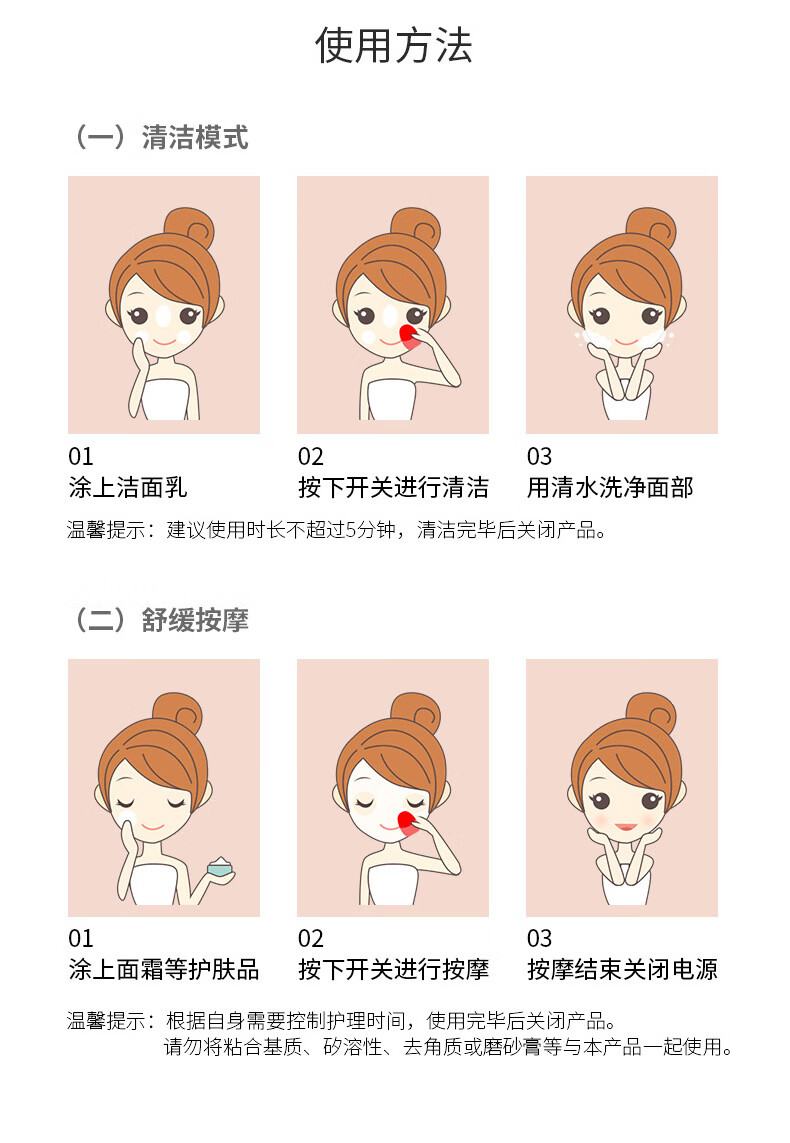 使用方法

（一）清洁模式

01
涂上洁面乳

02
按下开关进行清洁

03
用清水洗净面部

温馨提示：建议使用时长不超过5分钟，清洁完毕后关闭产品。

（二）舒缓按摩

01
涂上面霜等护肤品

02
按下开关进行按摩

03
按摩结束关闭电源

温馨提示：根据自身需要控制护理时间，使用完毕后关闭产品。
请勿将粘合基质、矽溶性、去角质或磨砂膏等与本产品一起使用。