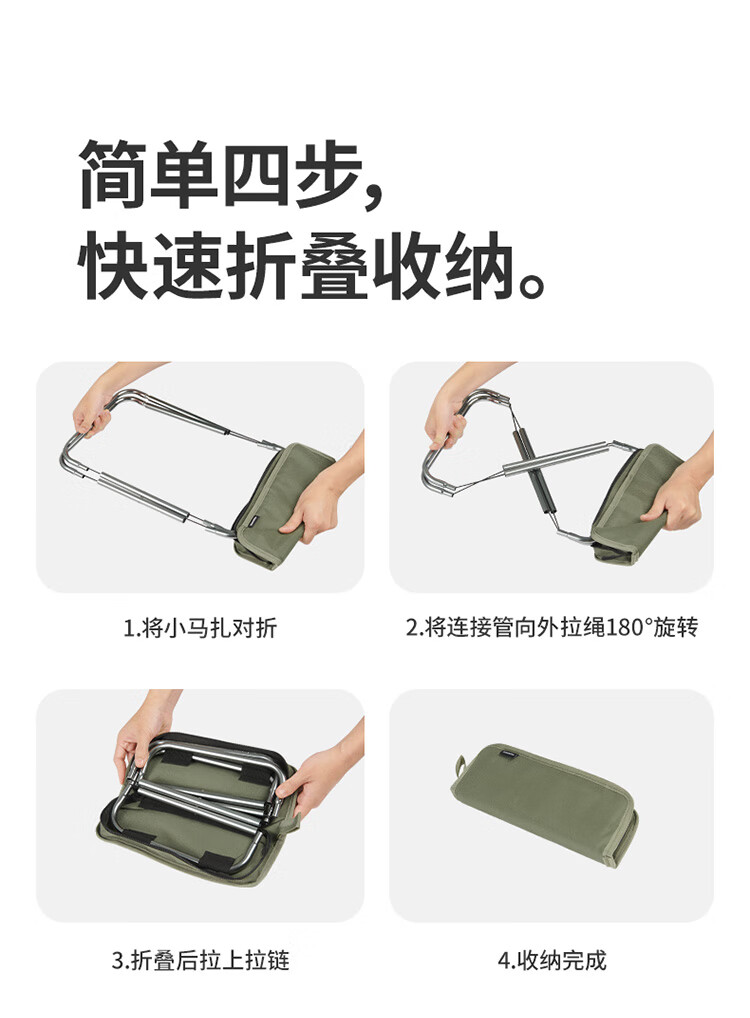 简单四步，
快速折叠收纳。

1.将小马扎对折

2.将连接管向外拉绳180°旋转

3.折叠后拉上拉链

4.收纳完成