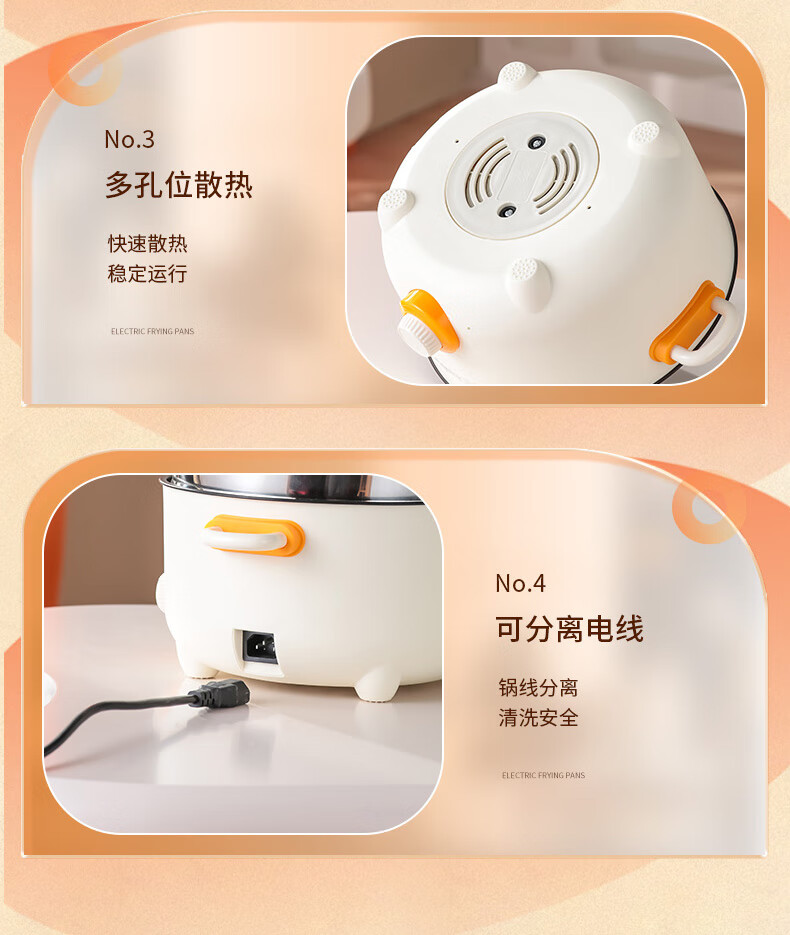 No.3

多孔位散热

快速散热
稳定运行

ELECTRIC FRYING PANS

No.4

可分离电线

锅线分离
清洗安全

ELECTRIC FRYING PANS