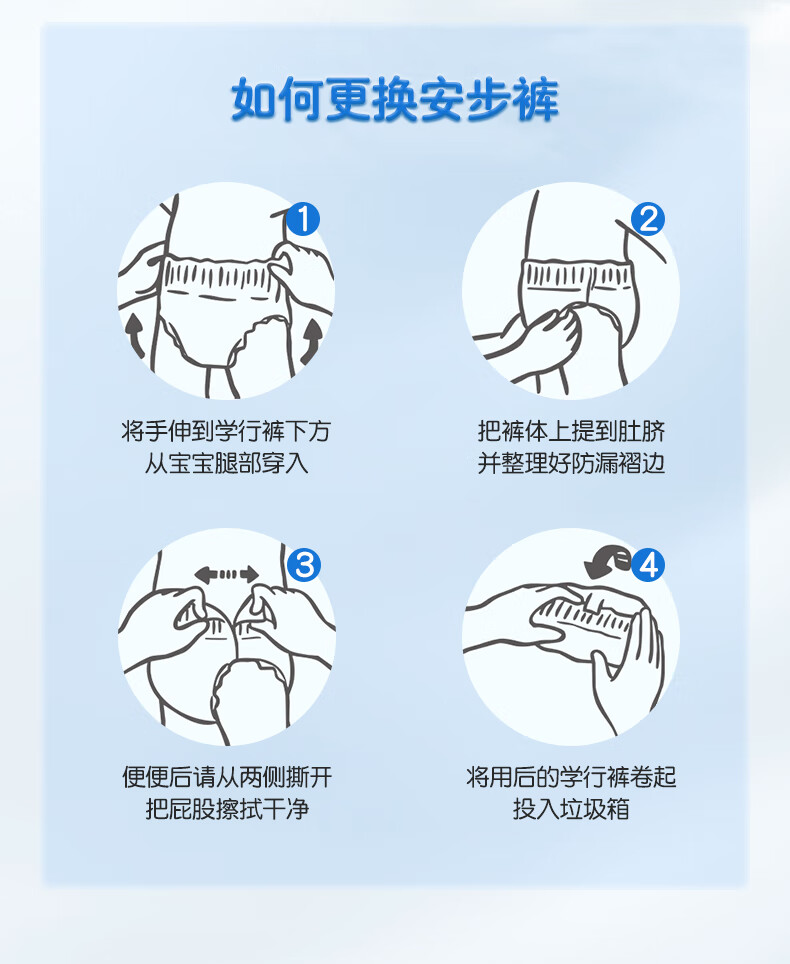 如何更换安步裤

1
将手伸到学行裤下方
从宝宝腿部穿入

2
把裤体上提到肚脐
并整理好防漏褶边

3
便便后请从两侧撕开
把屁股擦拭干净

4
将用后的学行裤卷起
投入垃圾箱