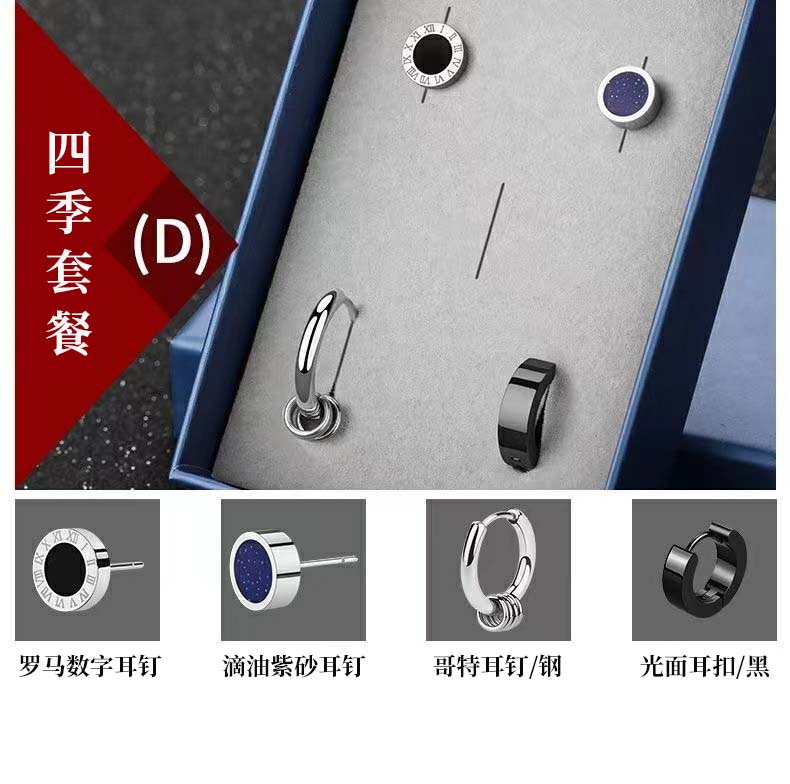 四季套餐

(D)

罗马数字耳钉

滴油紫砂耳钉

哥特耳钉/钢

光面耳扣/黑