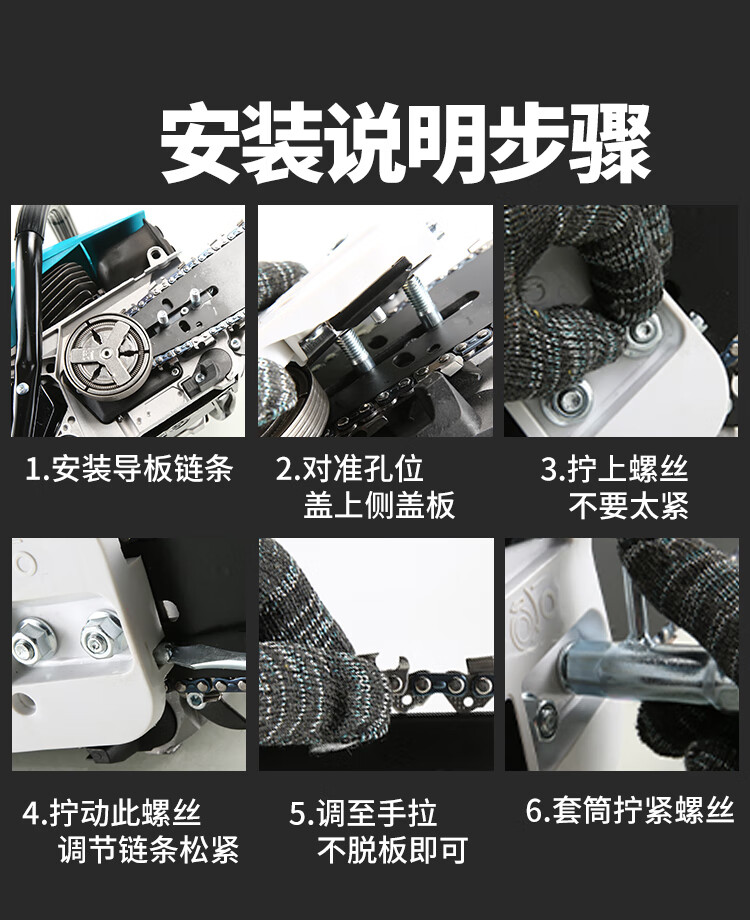 安装说明步骤

1.安装导板链条

2.对准孔位
盖上侧盖板

3.拧上螺丝
不要太紧

4.拧动此螺丝
调节链条松紧

5.调至手拉
不脱板即可

6.套筒拧紧螺丝