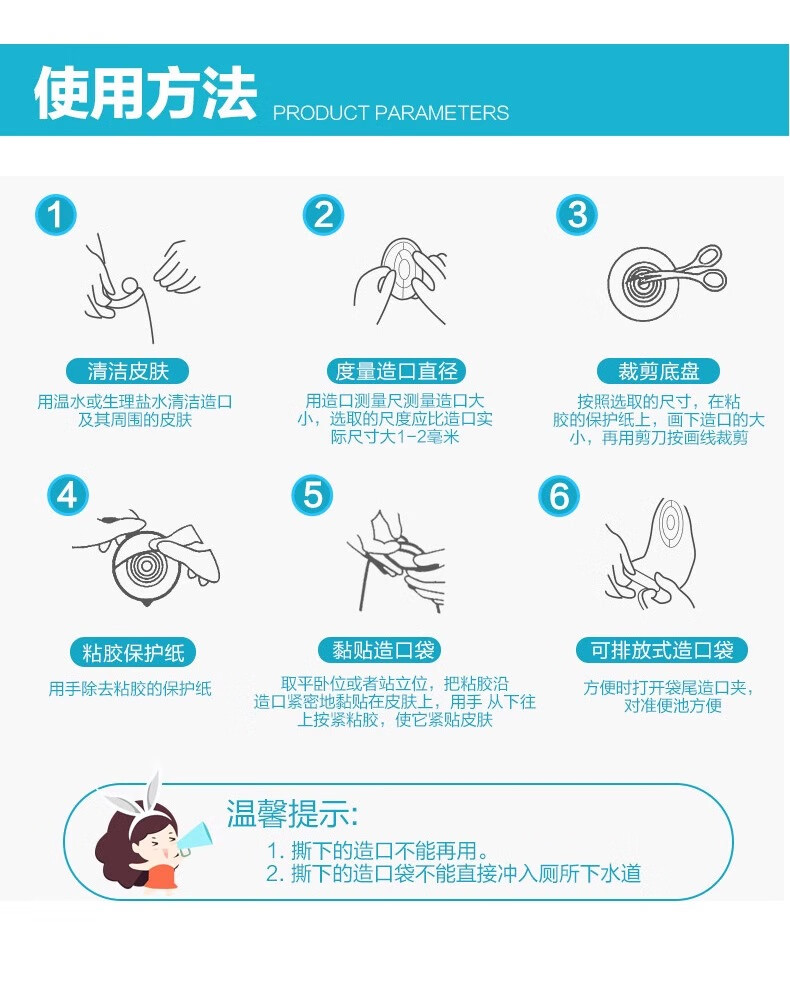 使用方法 PRODUCT PARAMETERS

1
清洁皮肤
用温水或生理盐水清洁造口及其周围的皮肤

2
度量造口直径
用造口测量尺测量造口大小，选取的尺度应比造口实际尺寸大1-2毫米

3
裁剪底盘
按照选取的尺寸，在粘胶的保护纸上，画下造口的大小，再用剪刀按画线裁剪

4
粘胶保护纸
用手除去粘胶的保护纸

5
黏贴造口袋
取平卧位或者站立位，把粘胶沿造口紧密地黏贴在皮肤上，用手 从下往上按紧粘胶，使它紧贴皮肤

6
可排放式造口袋
方便时打开袋尾造口夹，对准便池方便

温馨提示:
1. 撕下的造口不能再用。
2. 撕下的造口袋不能直接冲入厕所下水道