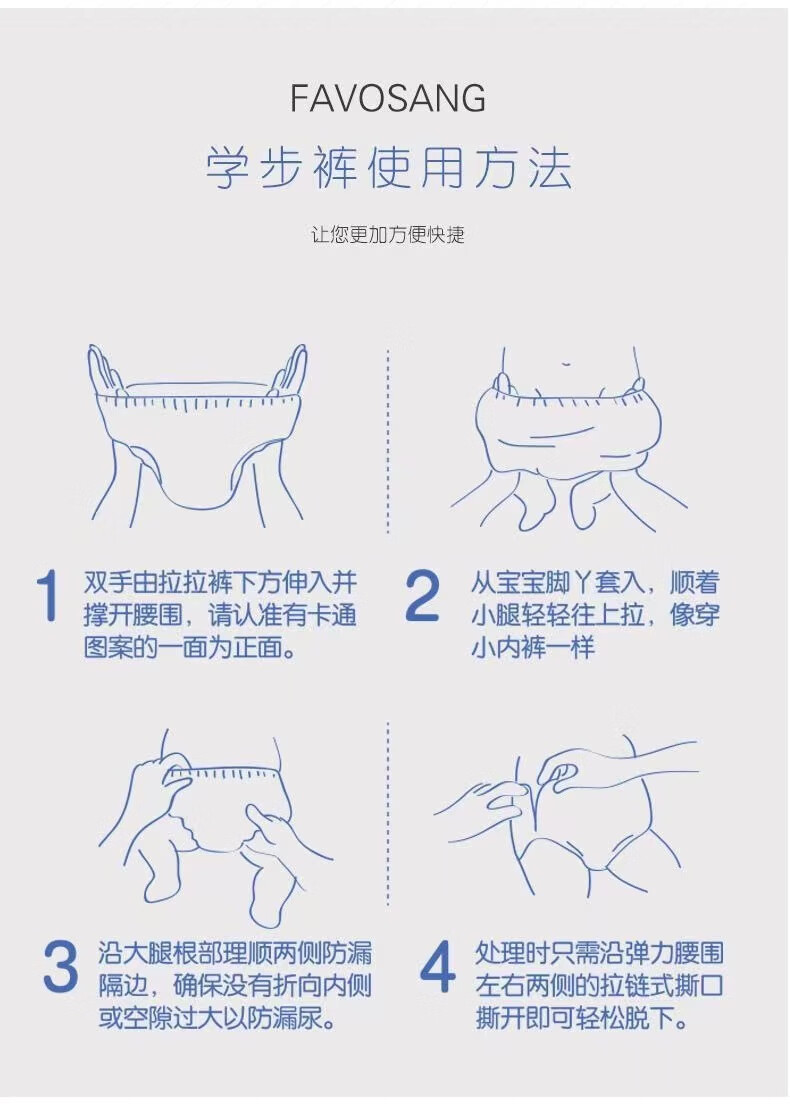 FAVOSANG

学步裤使用方法

让您更加方便快捷

1 双手由拉拉裤下方伸入并撑开腰围，请认准有卡通图案的一面为正面。

2 从宝宝脚丫套入，顺着小腿轻轻往上拉，像穿小内裤一样

3 沿大腿根部理顺两侧防漏隔边，确保没有折向内侧或空隙过大以防漏尿。

4 处理时只需沿弹力腰围左右两侧的拉链式撕口撕开即可轻松脱下。