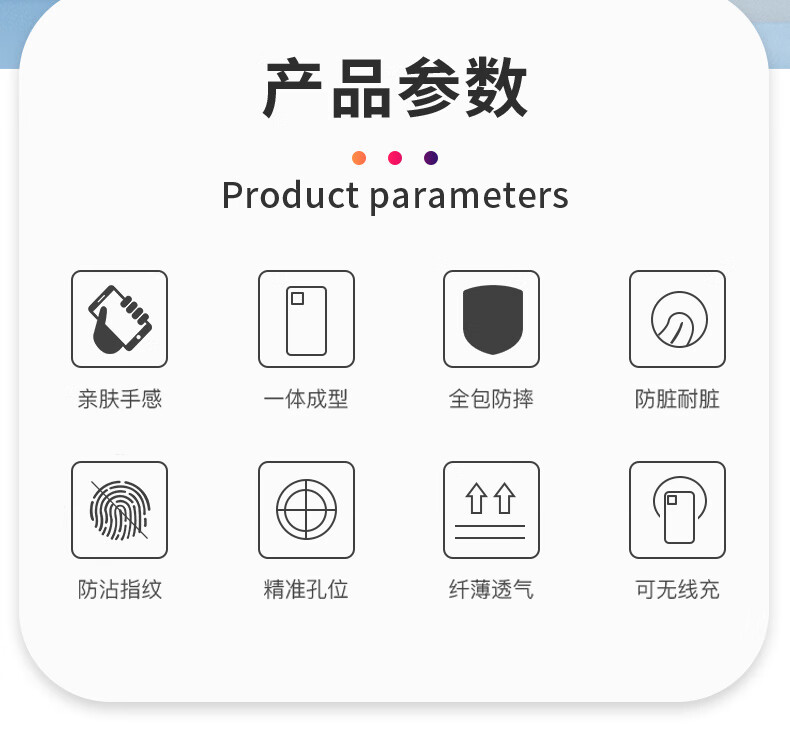 产品参数

Product parameters

亲肤手感

一体成型

全包防摔

防脏耐脏

防沾指纹

精准孔位

纤薄透气

可无线充