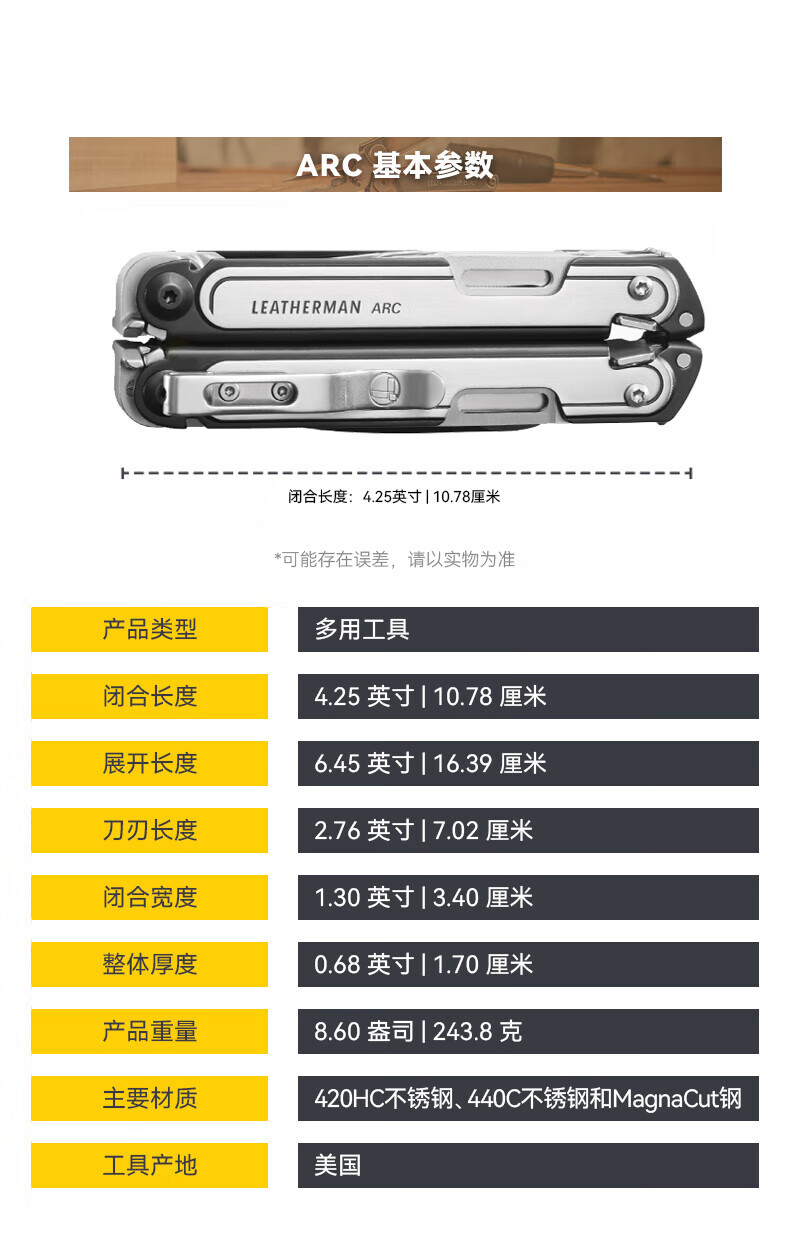 ARC 基本参数

LEATHERMAN ARC

闭合长度：4.25英寸 | 10.78厘米

*可能存在误差，请以实物为准

| 产品类型 | 多用工具 |
|---|---|
| 闭合长度 | 4.25 英寸 \| 10.78 厘米 |
| 展开长度 | 6.45 英寸 \| 16.39 厘米 |
| 刀刃长度 | 2.76 英寸 \| 7.02 厘米 |
| 闭合宽度 | 1.30 英寸 \| 3.40 厘米 |
| 整体厚度 | 0.68 英寸 \| 1.70 厘米 |
| 产品重量 | 8.60 盎司 \| 243.8 克 |
| 主要材质 | 420HC不锈钢、440C不锈钢和MagnaCut钢 |
| 工具产地 | 美国 |