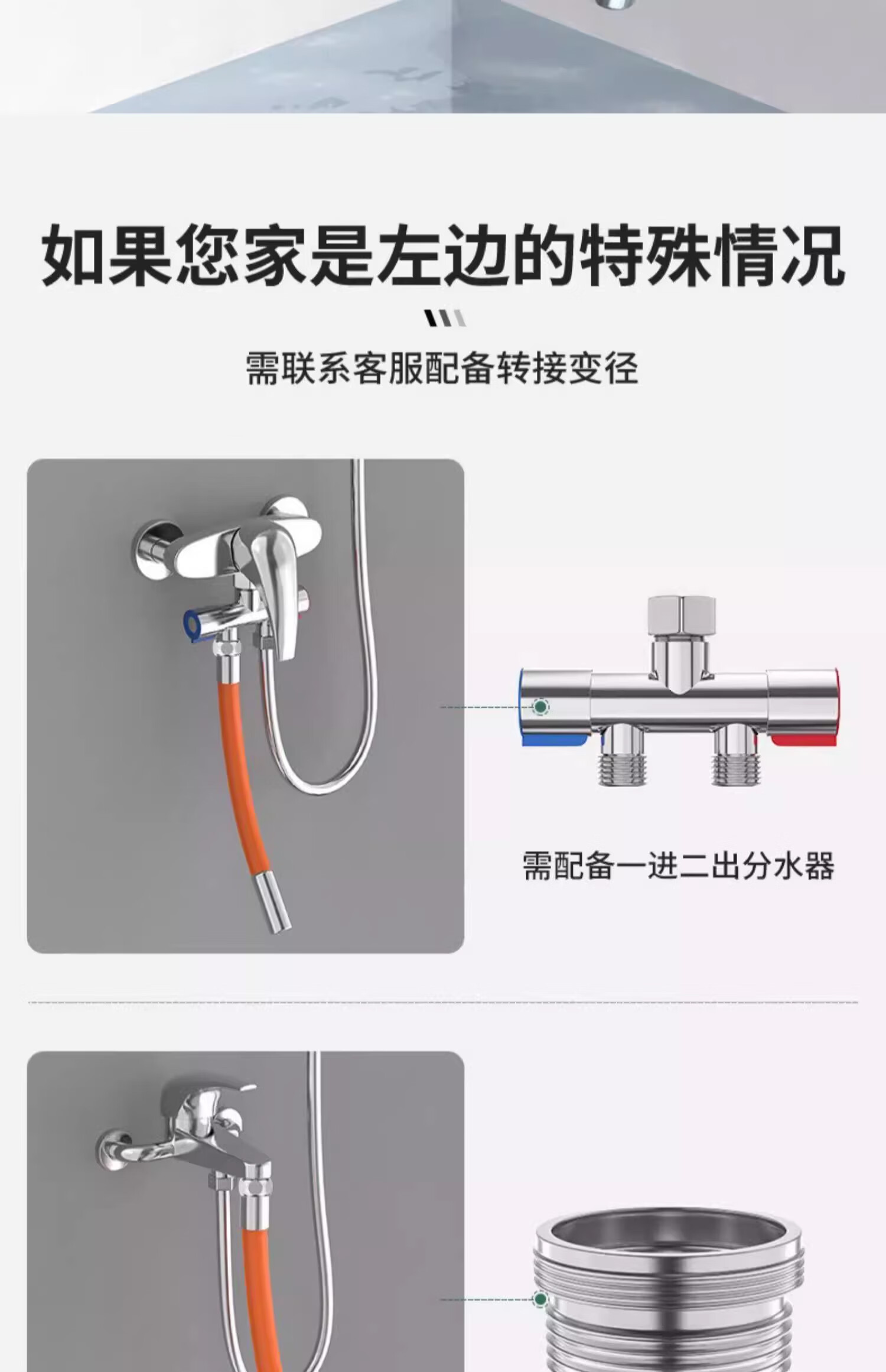 如果您家是左边的特殊情况

需联系客服配备转接变径

需配备一进二出分水器