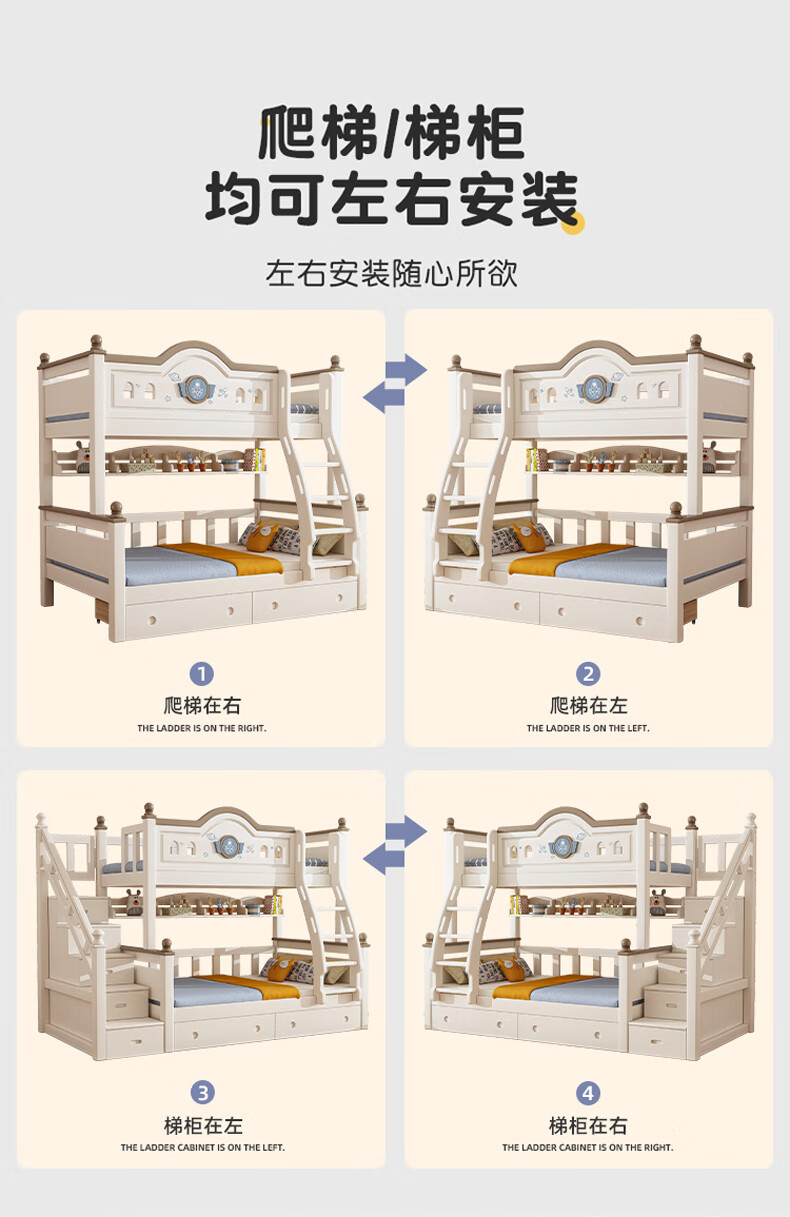 爬梯/梯柜
均可左右安装

左右安装随心所欲

1
爬梯在右
THE LADDER IS ON THE RIGHT.

2
爬梯在左
THE LADDER IS ON THE LEFT.

3
梯柜在左
THE LADDER CABINET IS ON THE LEFT.

4
梯柜在右
THE LADDER CABINET IS ON THE RIGHT.