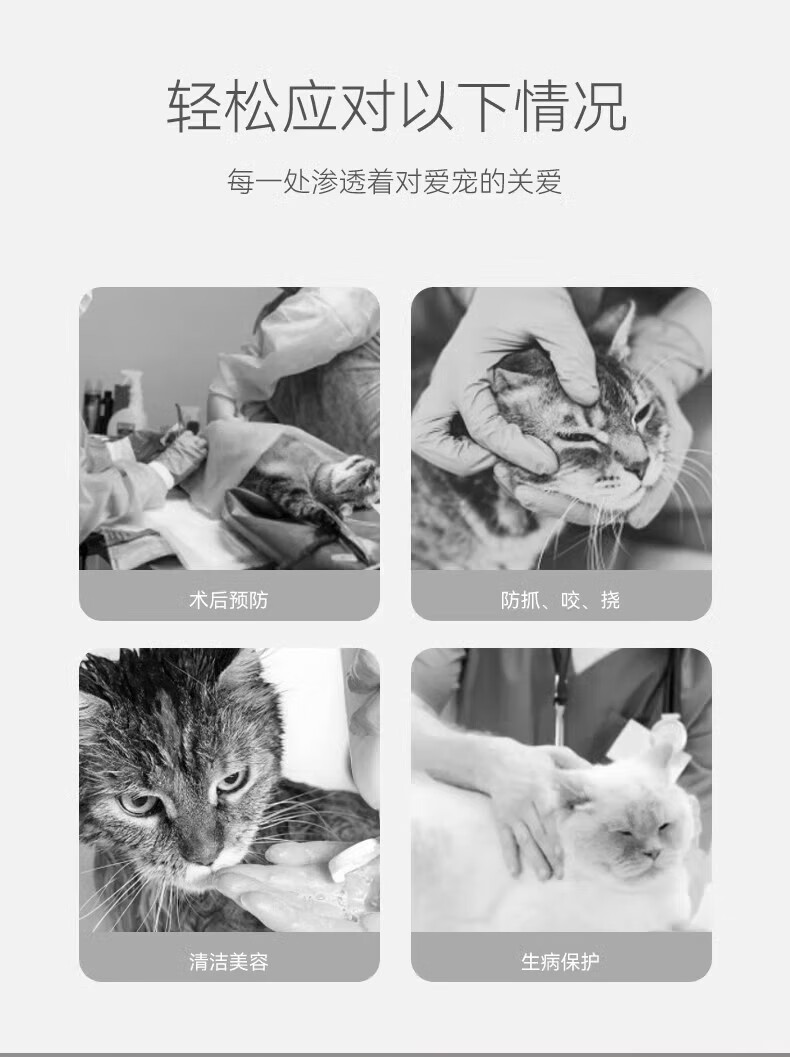 轻松应对以下情况

每一处渗透着对爱宠的关爱

术后预防

防抓、咬、挠

清洁美容

生病保护