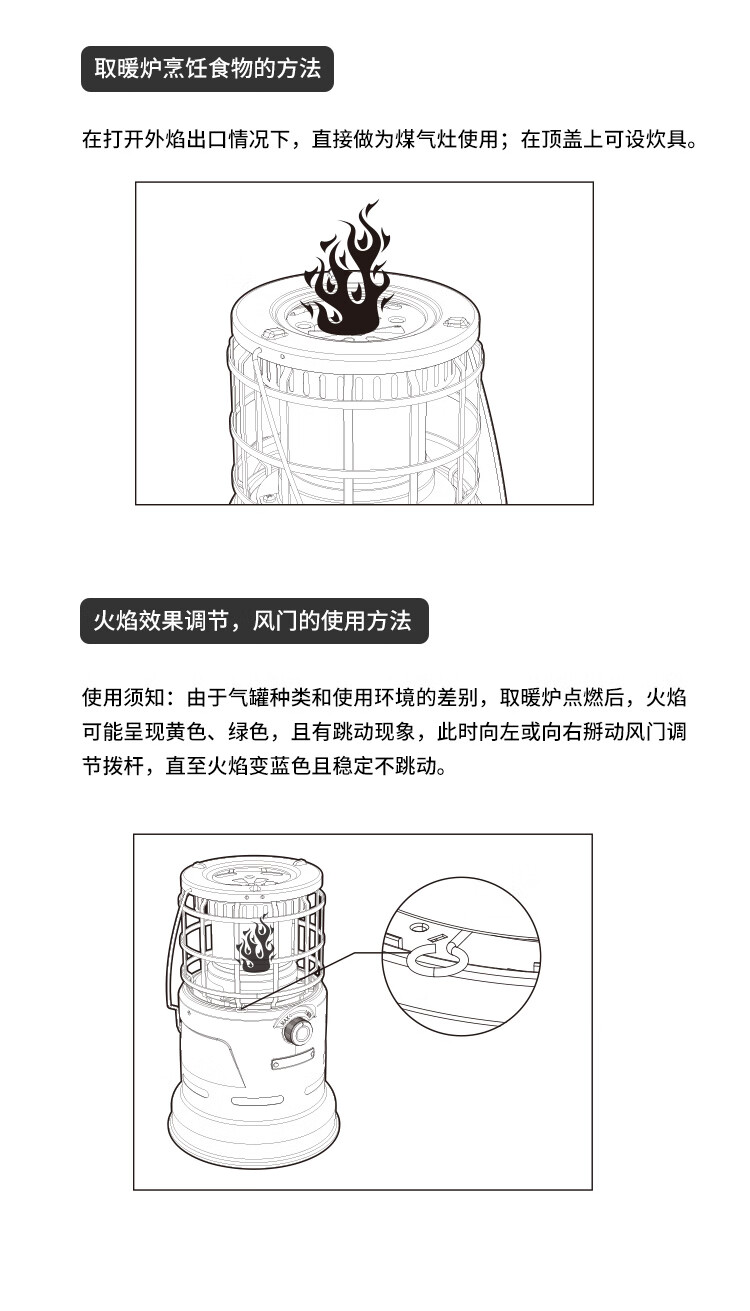 取暖炉烹饪食物的方法

在打开外焰出口情况下，直接做为煤气灶使用；在顶盖上可设炊具。

火焰效果调节，风门的使用方法

使用须知：由于气罐种类和使用环境的差别，取暖炉点燃后，火焰可能呈现黄色、绿色，且有跳动现象，此时向左或向右掰动风门调节拨杆，直至火焰变蓝色且稳定不跳动。