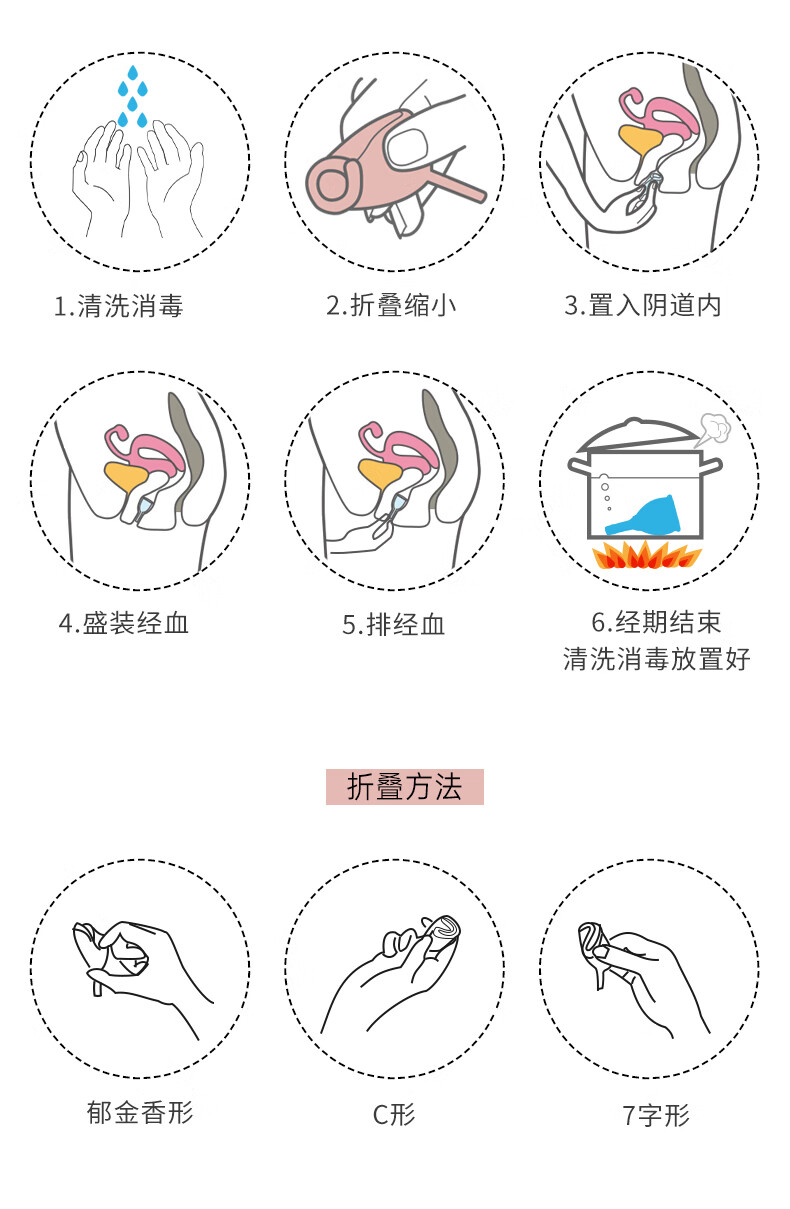 1.清洗消毒

2.折叠缩小

3.置入阴道内

4.盛装经血

5.排经血

6.经期结束
清洗消毒放置好

折叠方法

郁金香形

C形

7字形