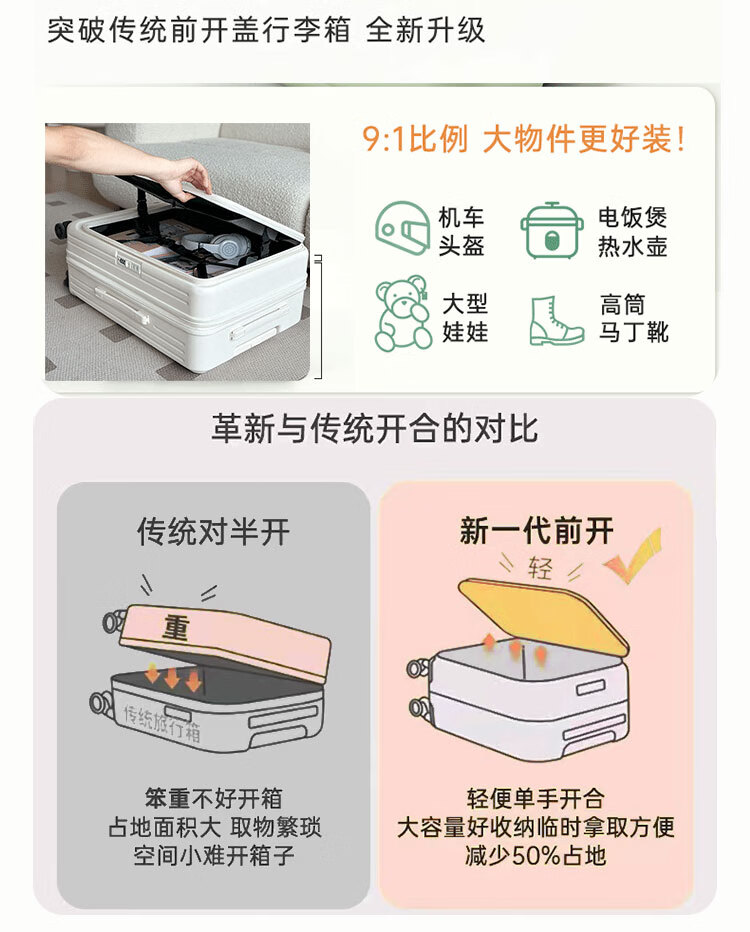 突破传统前开盖行李箱 全新升级

9:1比例 大物件更好装！

机车头盔

电饭煲热水壶

大型娃娃

高筒马丁靴

革新与传统开合的对比

传统对半开

重

传统旅行箱

笨重不好开箱
占地面积大 取物繁琐
空间小难开箱子

新一代前开

轻

轻便单手开合
大容量好收纳临时拿取方便
减少50%占地