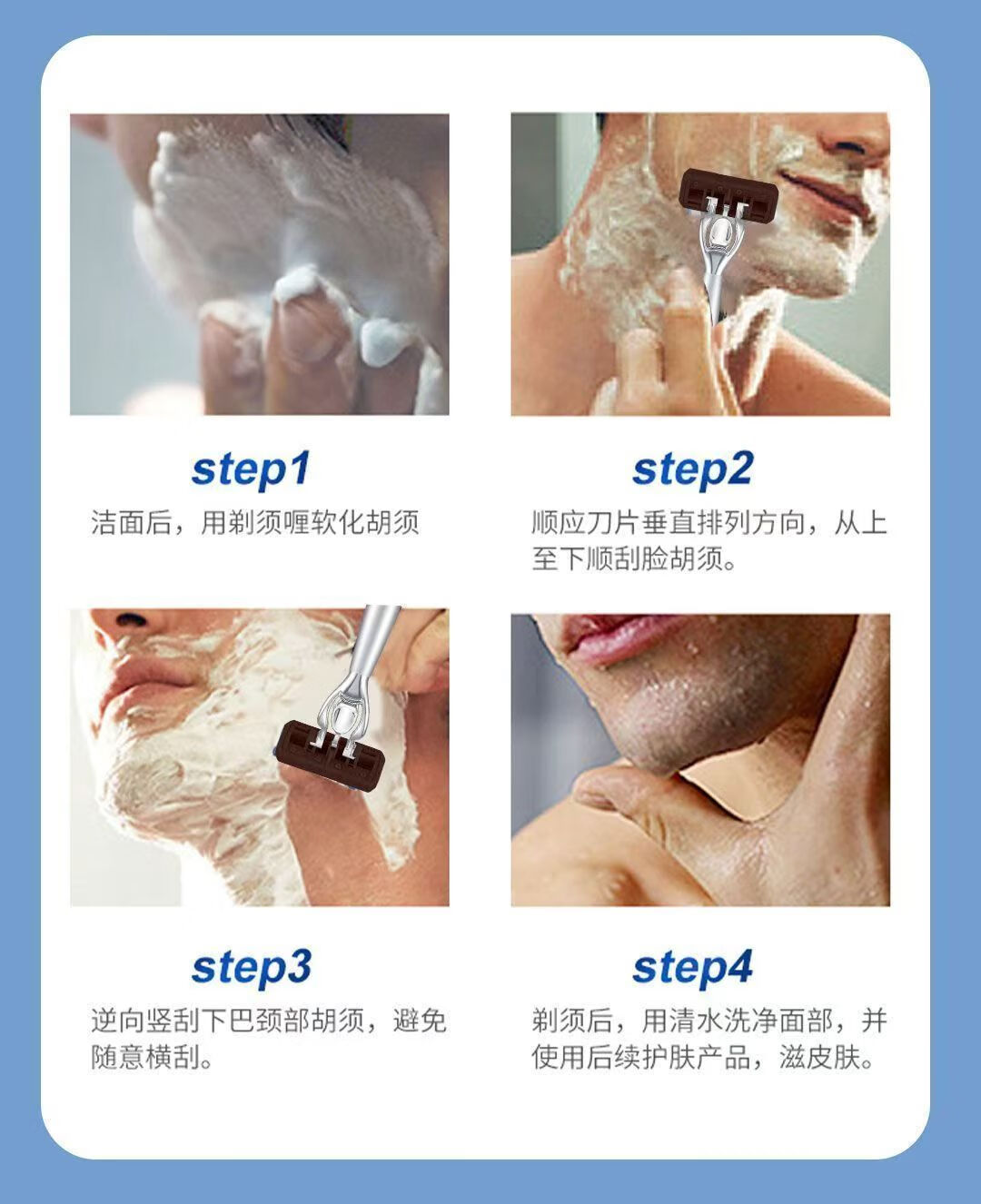 step1

洁面后，用剃须喱软化胡须

step2

顺应刀片垂直排列方向，从上至下顺刮脸胡须。

step3

逆向竖刮下巴颈部胡须，避免随意横刮。

step4

剃须后，用清水洗净面部，并使用后续护肤产品，滋皮肤。