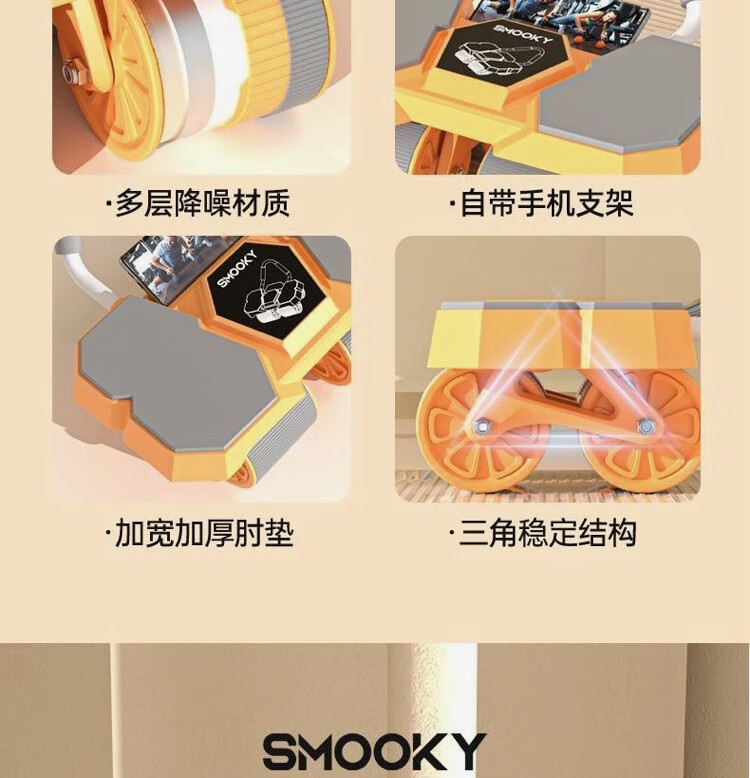 SMOOKY

·多层降噪材质

·自带手机支架

SMOOKY

·加宽加厚肘垫

·三角稳定结构

SMOOKY