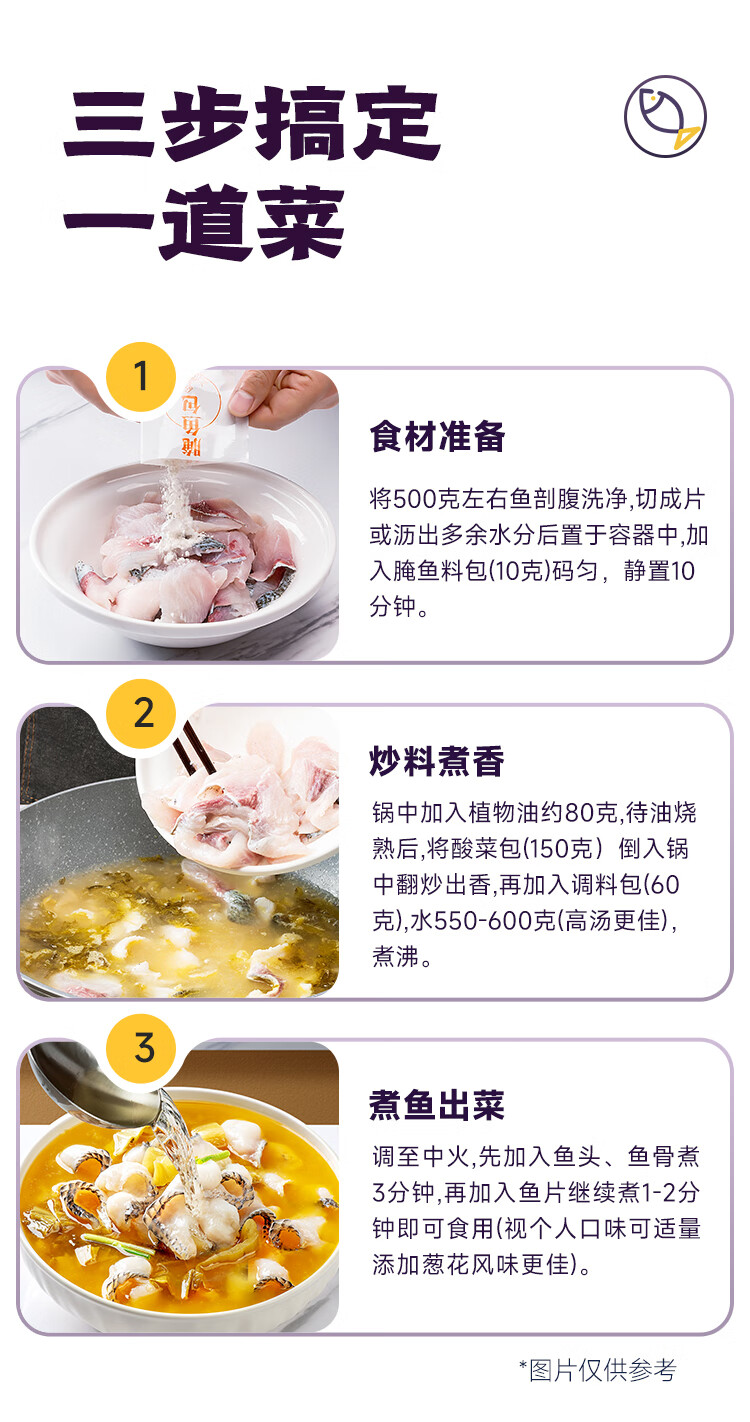 三步搞定
一道菜

1

食材准备

将500克左右鱼剖腹洗净,切成片或沥出多余水分后置于容器中,加入腌鱼料包(10克)码匀，静置10分钟。

2

炒料煮香

锅中加入植物油约80克,待油烧熟后,将酸菜包(150克）倒入锅中翻炒出香,再加入调料包(60克),水550-600克(高汤更佳),煮沸。

3

煮鱼出菜

调至中火,先加入鱼头、鱼骨煮3分钟,再加入鱼片继续煮1-2分钟即可食用(视个人口味可适量添加葱花风味更佳)。

*图片仅供参考