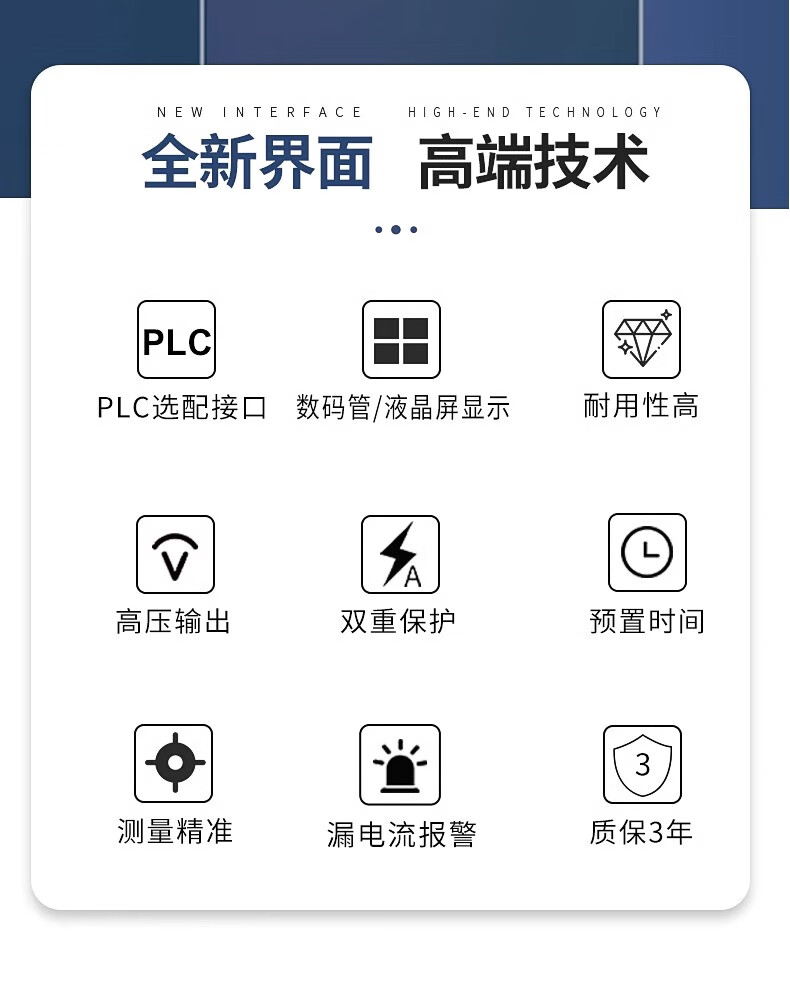 NEW INTERFACE HIGH-END TECHNOLOGY

全新界面 高端技术

PLC

PLC选配接口

数码管/液晶屏显示

耐用性高

V

高压输出

A

双重保护

预置时间

测量精准

漏电流报警

3

质保3年