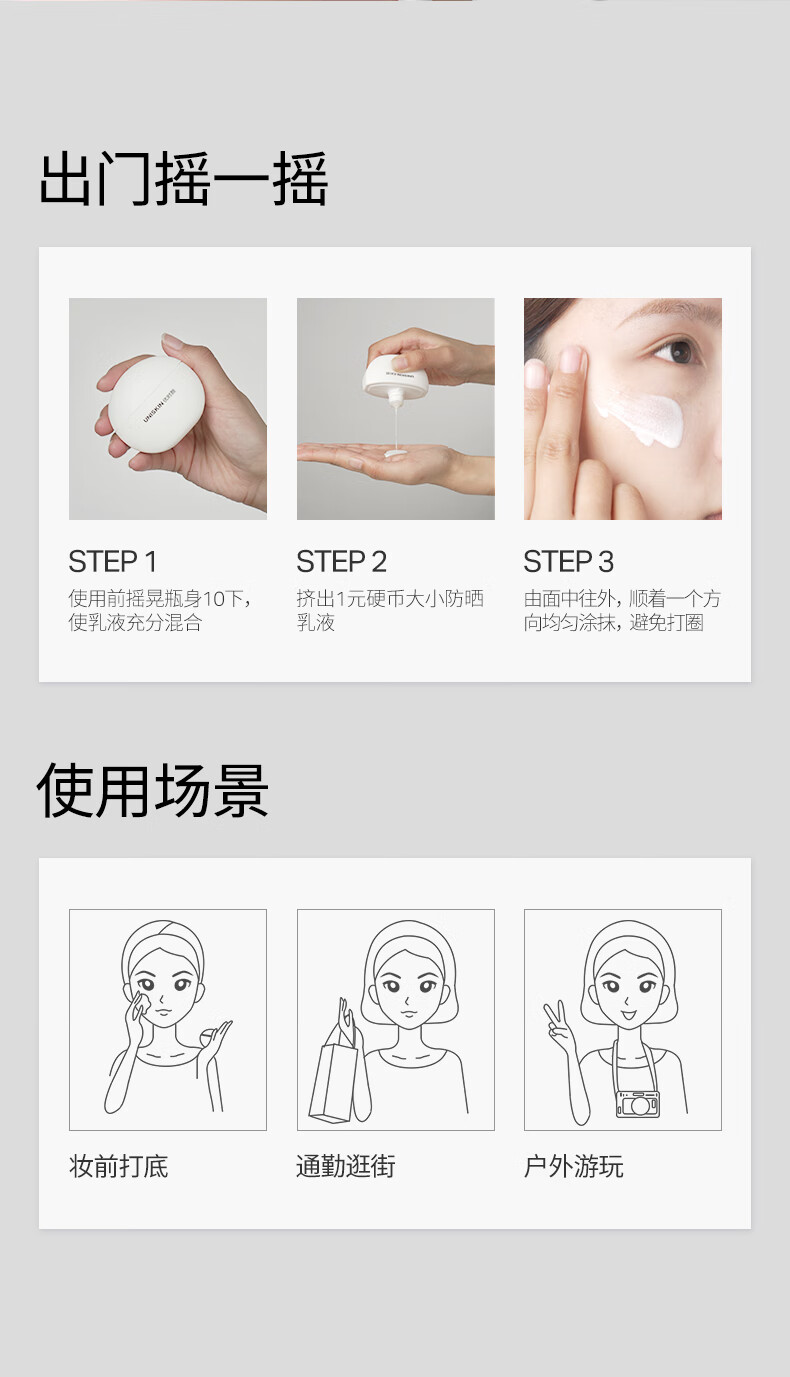 出门摇一摇

UNISKIN

STEP 1
使用前摇晃瓶身10下，使乳液充分混合

STEP 2
挤出1元硬币大小防晒乳液

STEP 3
由面中往外，顺着一个方向均匀涂抹，避免打圈

使用场景

妆前打底

通勤逛街

户外游玩