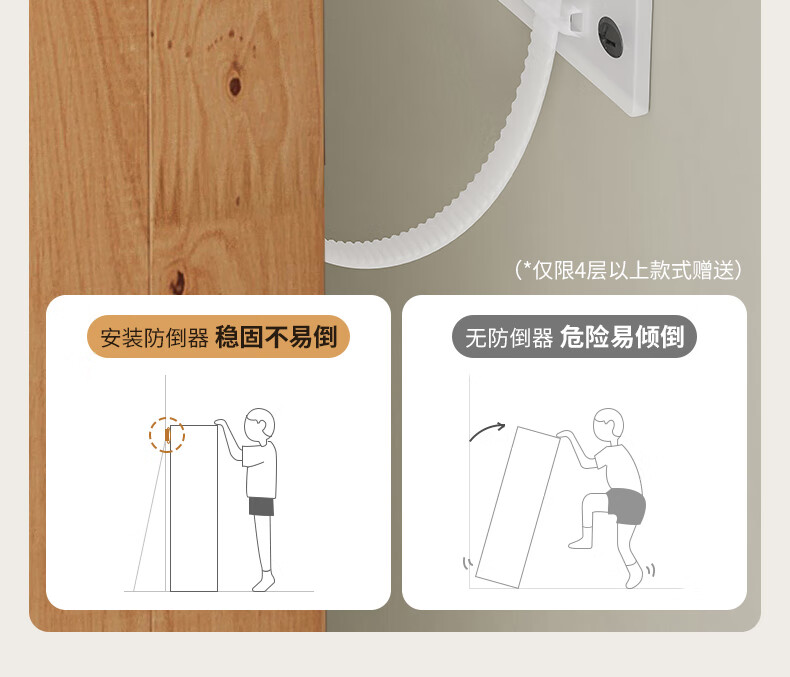 （*仅限4层以上款式赠送）

安装防倒器 稳固不易倒

无防倒器 危险易倾倒