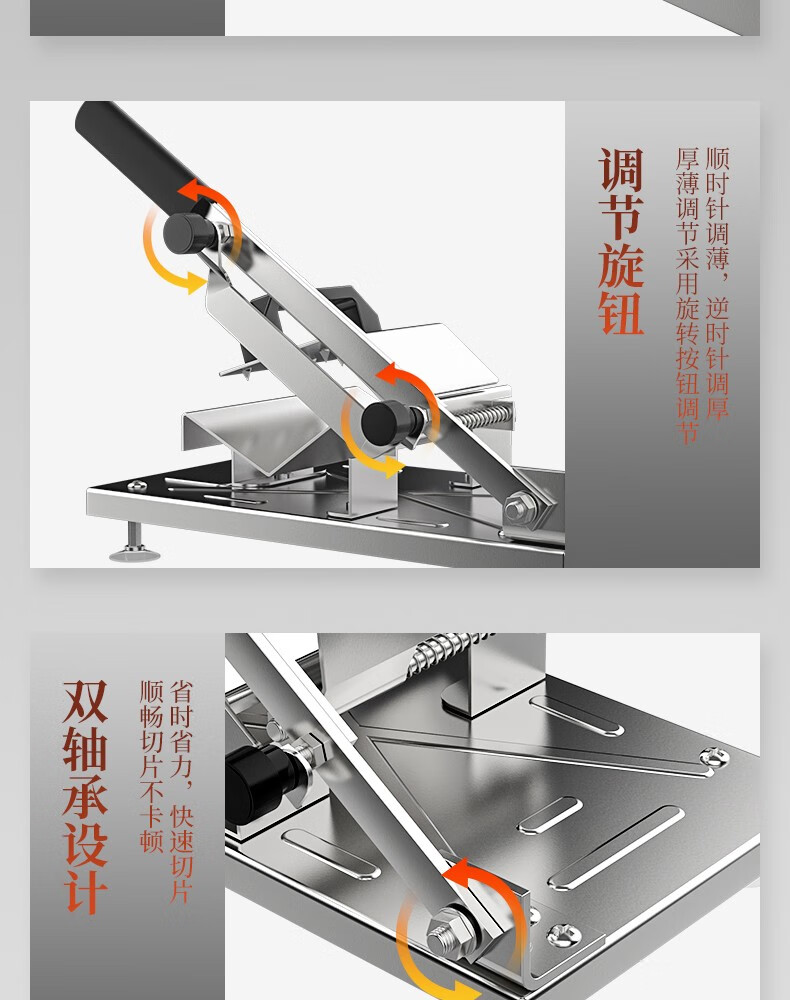 调节旋钮

顺时针调薄，逆时针调厚

厚薄调节采用旋转按钮调节

双轴承设计

省时省力，快速切片

顺畅切片不卡顿