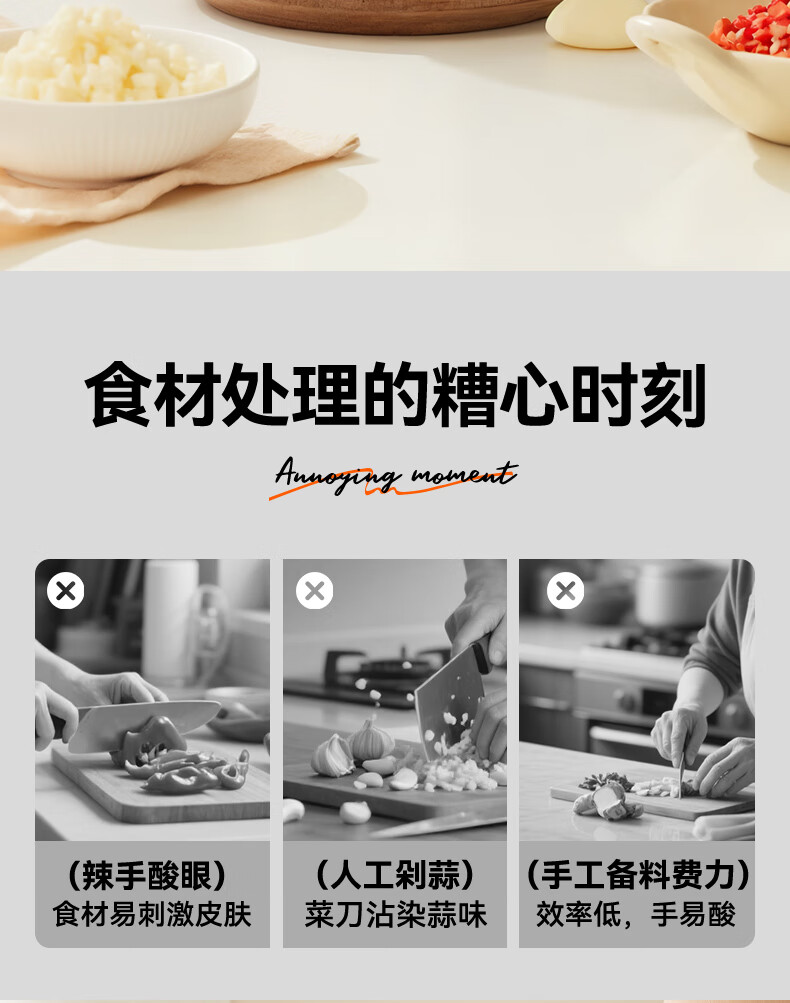 食材处理的糟心时刻

Annoying moment

（辣手酸眼）
食材易刺激皮肤

（人工剁蒜）
菜刀沾染蒜味

（手工备料费力）
效率低，手易酸