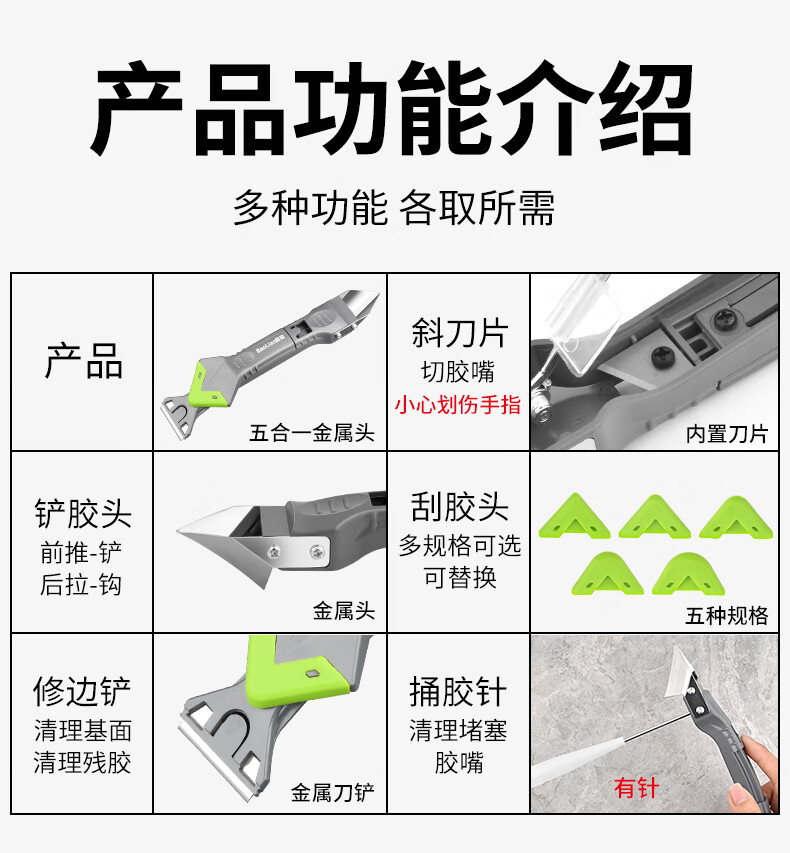 产品功能介绍

多种功能 各取所需

| 产品 | 五合一金属头 | 斜刀片 切胶嘴 小心划伤手指 | 内置刀片 |
|---|---|---|---|
| 铲胶头 前推-铲 后拉-钩 | 金属头 | 刮胶头 多规格可选 可替换 | 五种规格 |
| 修边铲 清理基面 清理残胶 | 金属刀铲 | 捅胶针 清理堵塞 胶嘴 | 有针 |