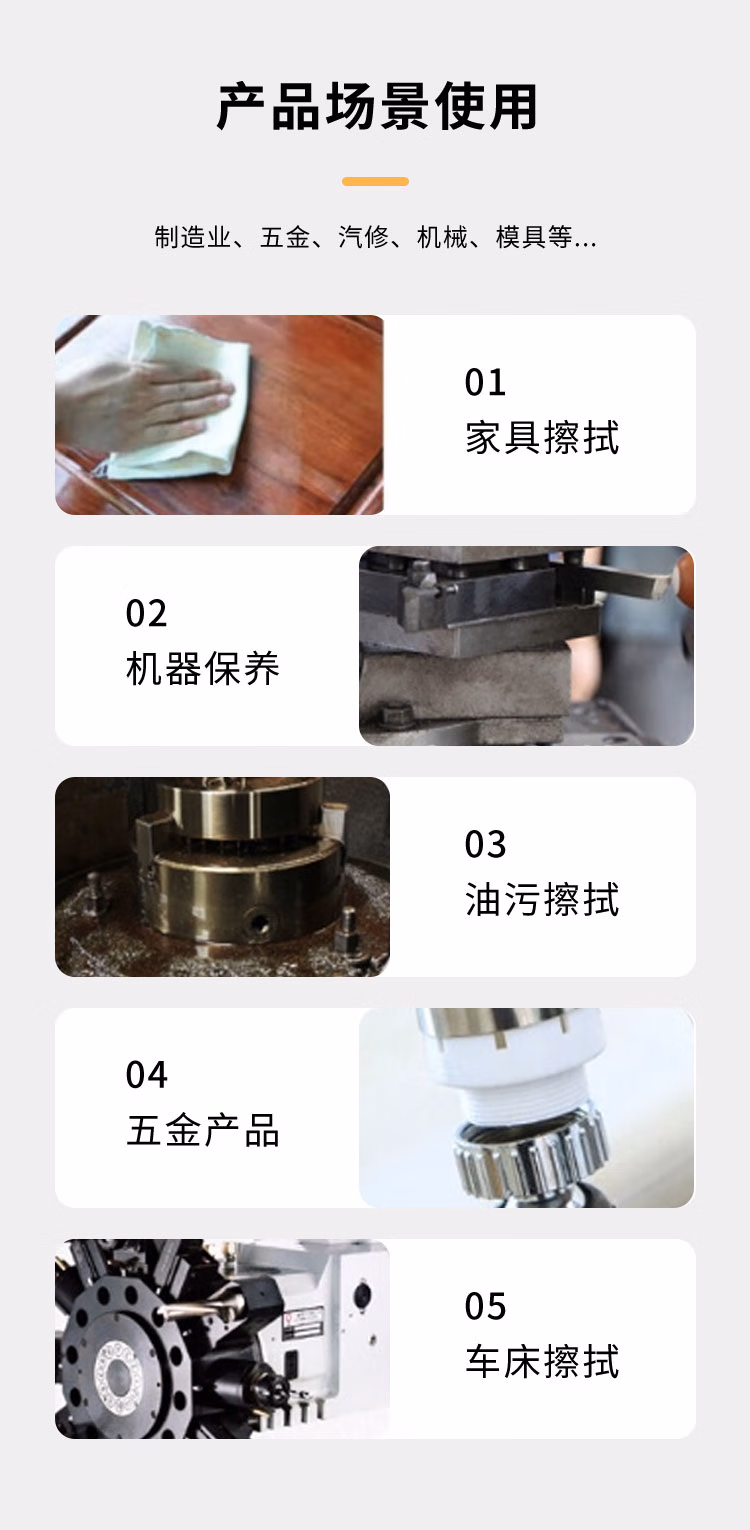 产品场景使用

制造业、五金、汽修、机械、模具等...

01
家具擦拭

02
机器保养

03
油污擦拭

04
五金产品

05
车床擦拭