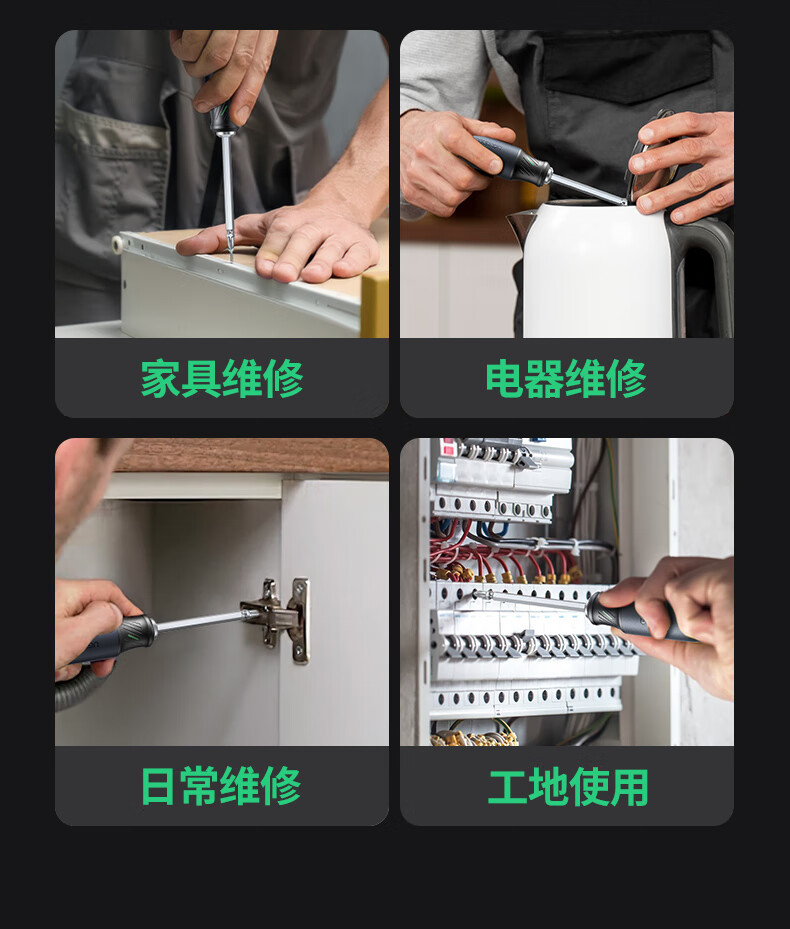 家具维修

电器维修

日常维修

工地使用