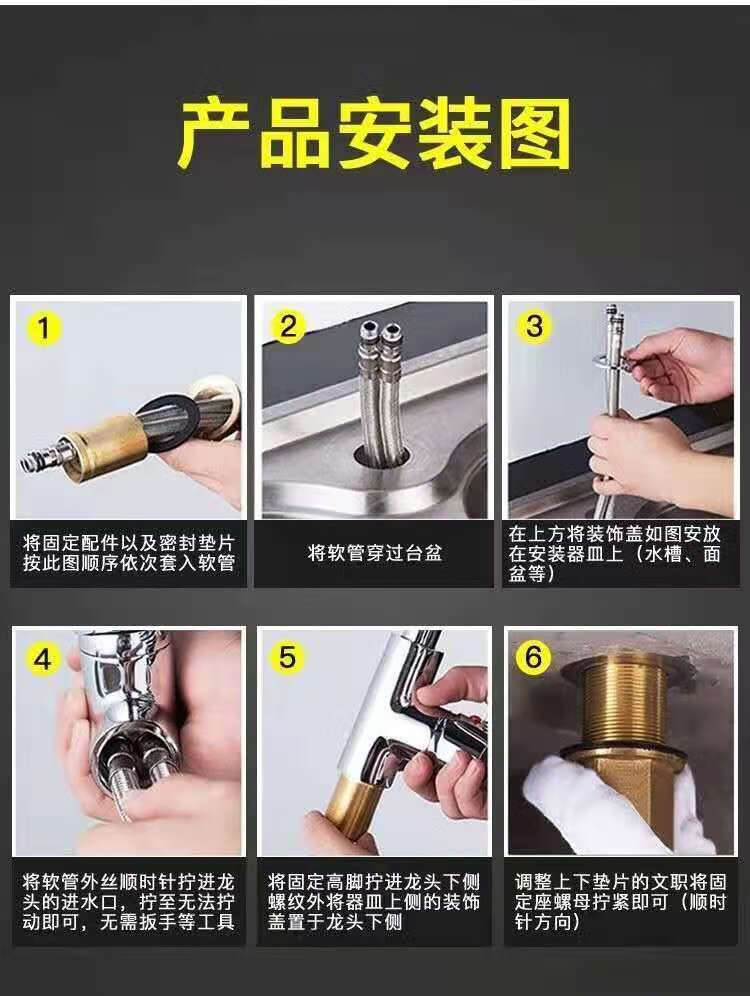 产品安装图

1
将固定配件以及密封垫片按此图顺序依次套入软管

2
将软管穿过台盆

3
在上方将装饰盖如图安放在安装器皿上（水槽、面盆等）

4
将软管外丝顺时针拧进龙头的进水口，拧至无法拧动即可，无需扳手等工具

5
将固定高脚拧进龙头下侧螺纹外将器皿上侧的装饰盖置于龙头下侧

6
调整上下垫片的文职将固定座螺母拧紧即可（顺时针方向）