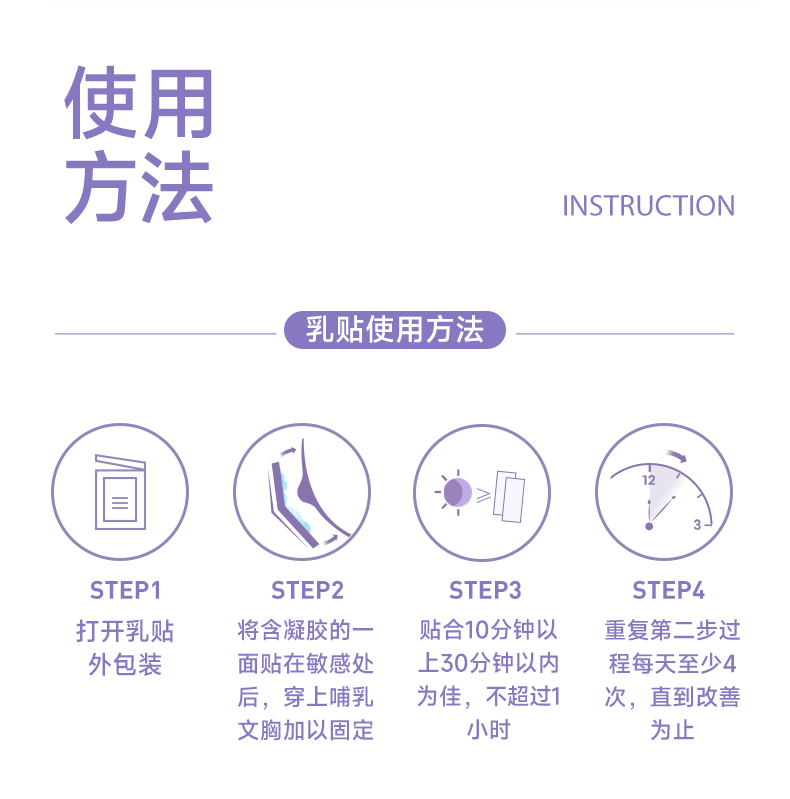 使用方法

INSTRUCTION

乳贴使用方法

12

3

STEP1
打开乳贴外包装

STEP2
将含凝胶的一面贴在敏感处后，穿上哺乳文胸加以固定

STEP3
贴合10分钟以上30分钟以内为佳，不超过1小时

STEP4
重复第二步过程每天至少4次，直到改善为止