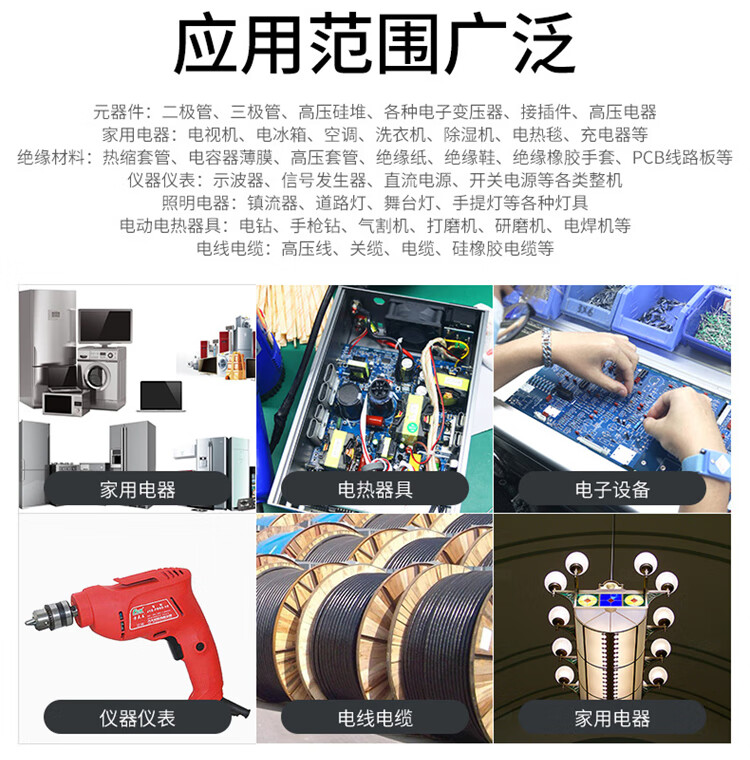 应用范围广泛

元器件：二极管、三极管、高压硅堆、各种电子变压器、接插件、高压电器
家用电器：电视机、电冰箱、空调、洗衣机、除湿机、电热毯、充电器等
绝缘材料：热缩套管、电容器薄膜、高压套管、绝缘纸、绝缘鞋、绝缘橡胶手套、PCB线路板等
仪器仪表：示波器、信号发生器、直流电源、开关电源等各类整机
照明电器：镇流器、道路灯、舞台灯、手提灯等各种灯具
电动电热器具：电钻、手枪钻、气割机、打磨机、研磨机、电焊机等
电线电缆：高压线、关缆、电缆、硅橡胶电缆等

家用电器

电热器具

电子设备

仪器仪表

电线电缆

家用电器