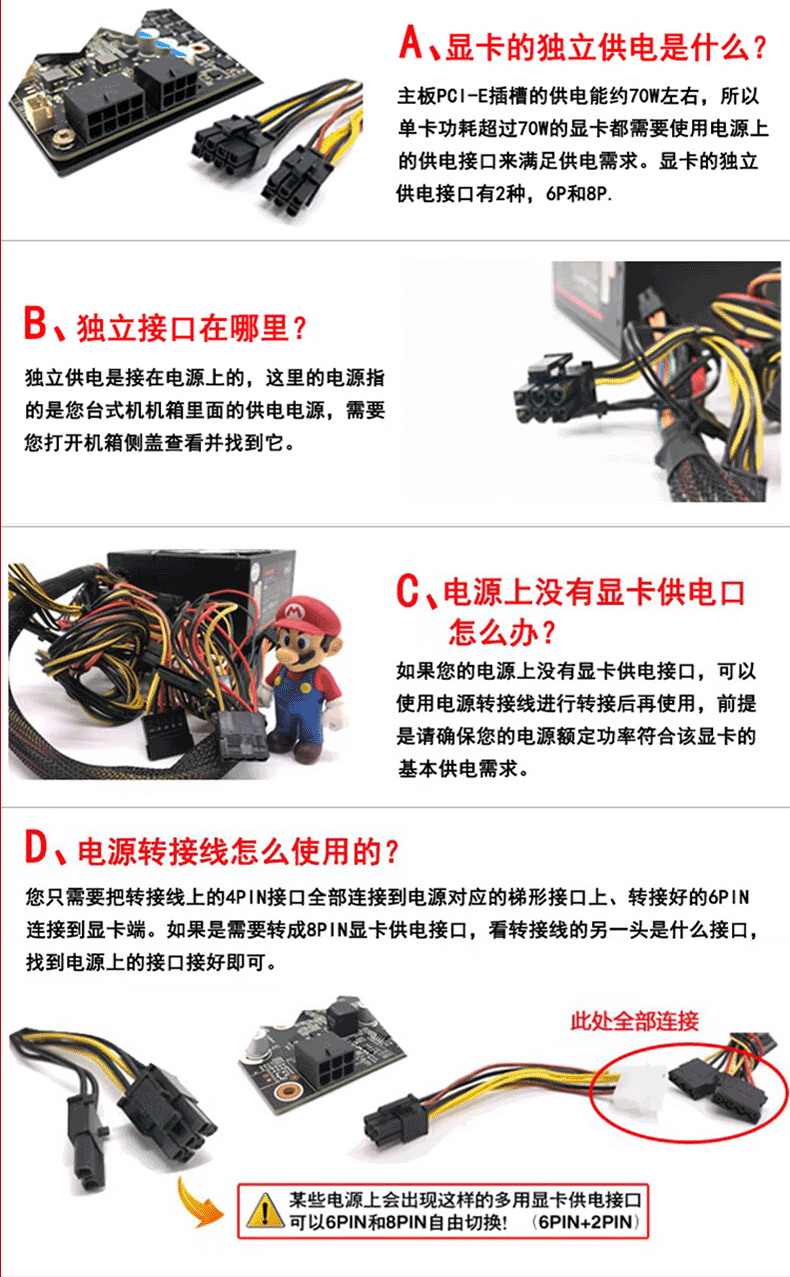 A、显卡的独立供电是什么？

主板PCI-E插槽的供电能约70W左右，所以单卡功耗超过70W的显卡都需要使用电源上的供电接口来满足供电需求。显卡的独立供电接口有2种，6P和8P.

B、独立接口在哪里？

独立供电是接在电源上的，这里的电源指的是您台式机机箱里面的供电电源，需要您打开机箱侧盖查看并找到它。

C、电源上没有显卡供电口怎么办？

如果您的电源上没有显卡供电接口，可以使用电源转接线进行转接后再使用，前提是请确保您的电源额定功率符合该显卡的基本供电需求。

D、电源转接线怎么使用的？

您只需要把转接线上的4PIN接口全部连接到电源对应的梯形接口上、转接好的6PIN连接到显卡端。如果是需要转成8PIN显卡供电接口，看转接线的另一头是什么接口，找到电源上的接口接好即可。

此处全部连接

某些电源上会出现这样的多用显卡供电接口
可以6PIN和8PIN自由切换！ （6PIN+2PIN）