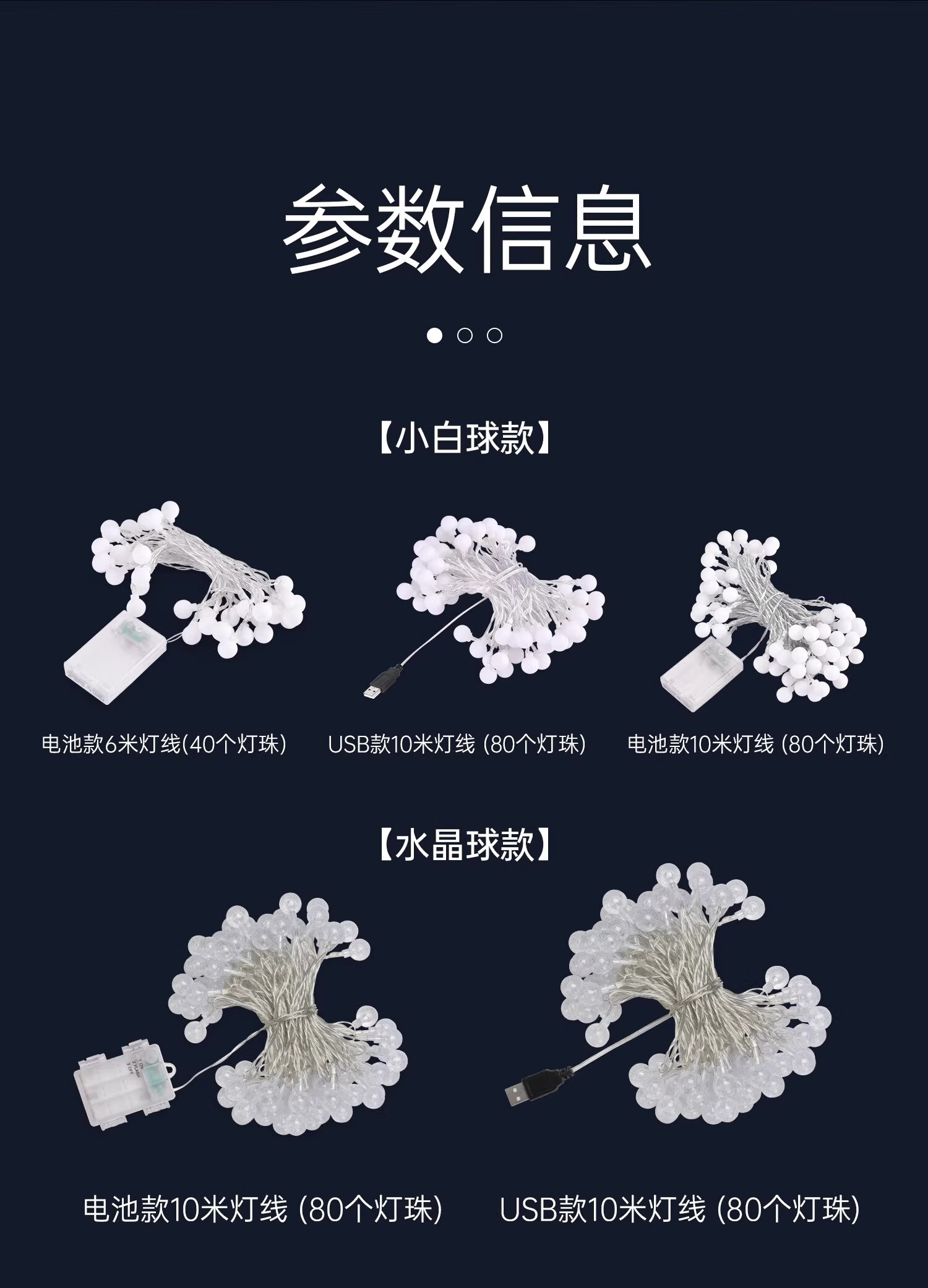 参数信息

【小白球款】

电池款6米灯线(40个灯珠)

USB款10米灯线 (80个灯珠)

电池款10米灯线 (80个灯珠)

【水晶球款】

电池款10米灯线 (80个灯珠)

USB款10米灯线 (80个灯珠)