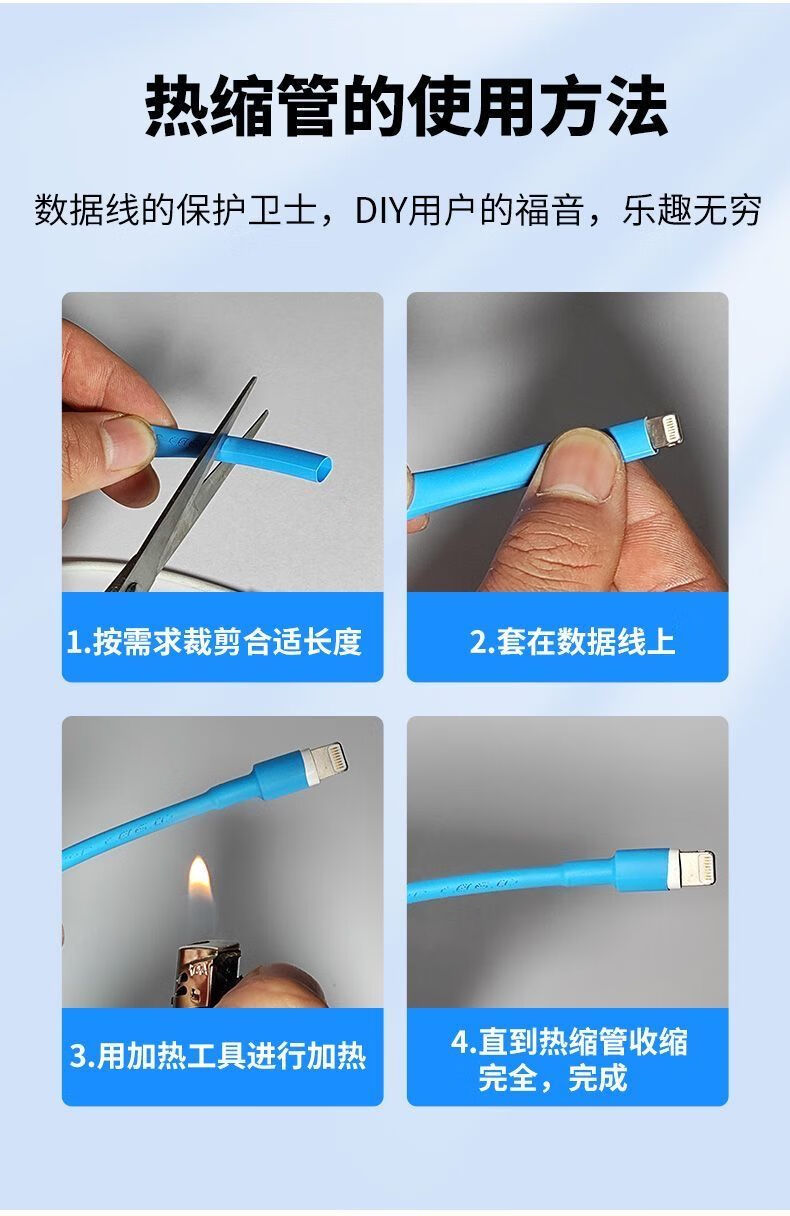 热缩管的使用方法

数据线的保护卫士，DIY用户的福音，乐趣无穷

1.按需求裁剪合适长度

2.套在数据线上

3.用加热工具进行加热

4.直到热缩管收缩完全，完成