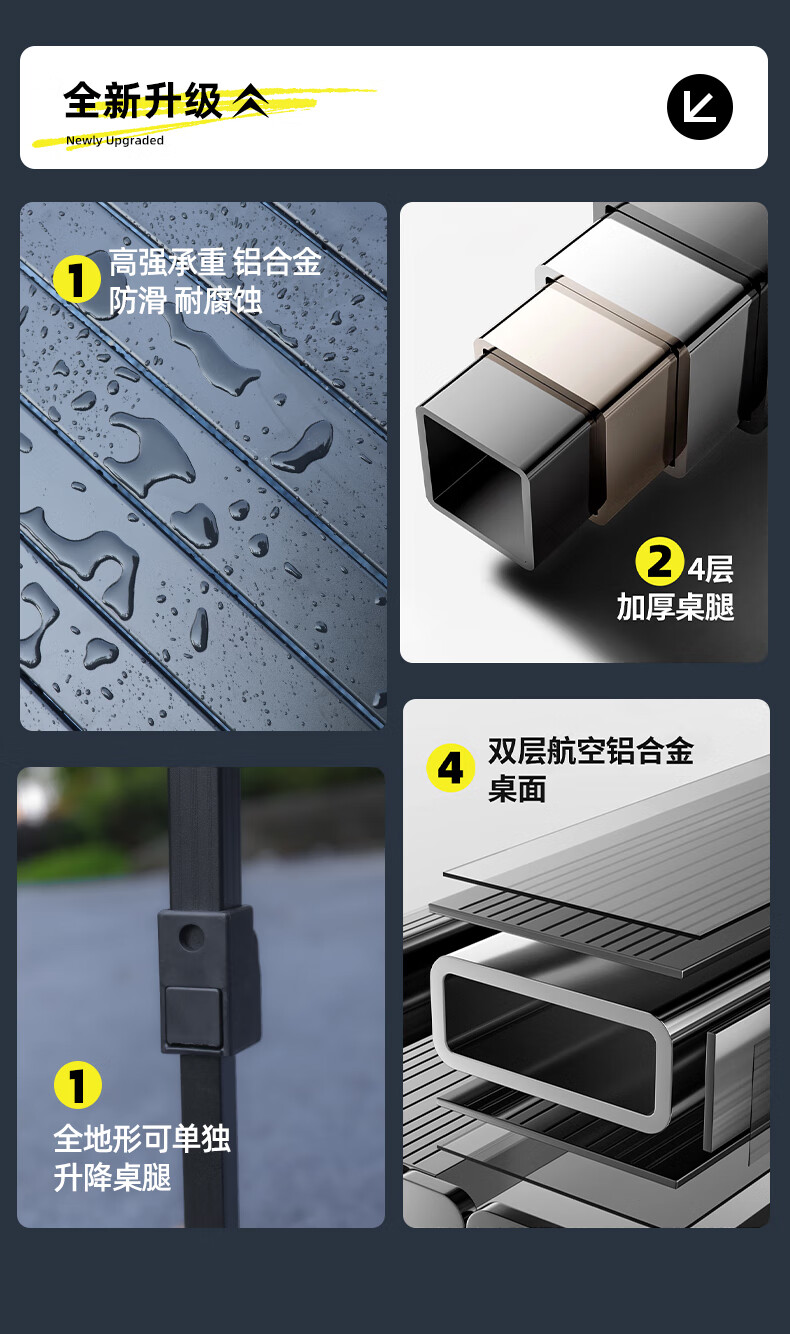 全新升级

Newly Upgraded

1 高强承重 铝合金 防滑 耐腐蚀

2 4层 加厚桌腿

1 全地形可单独 升降桌腿

4 双层航空铝合金 桌面