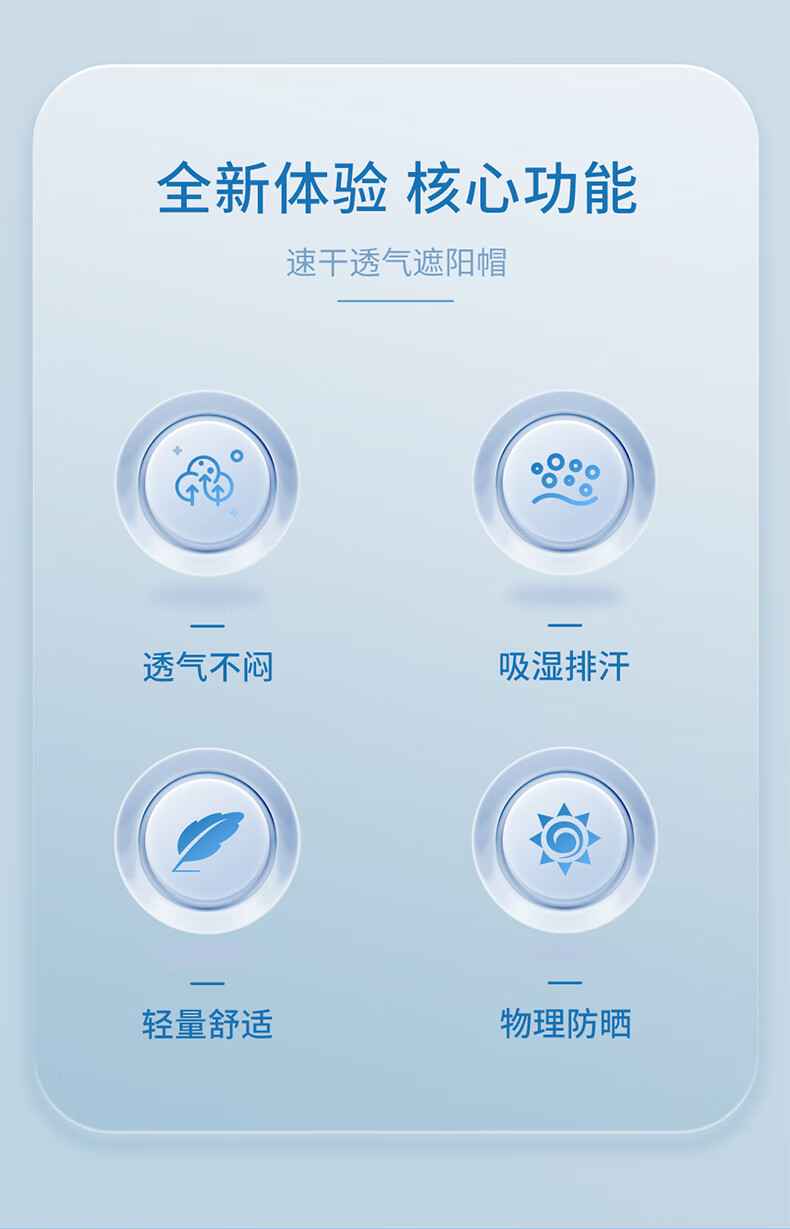 全新体验 核心功能

速干透气遮阳帽

透气不闷

吸湿排汗

轻量舒适

物理防晒