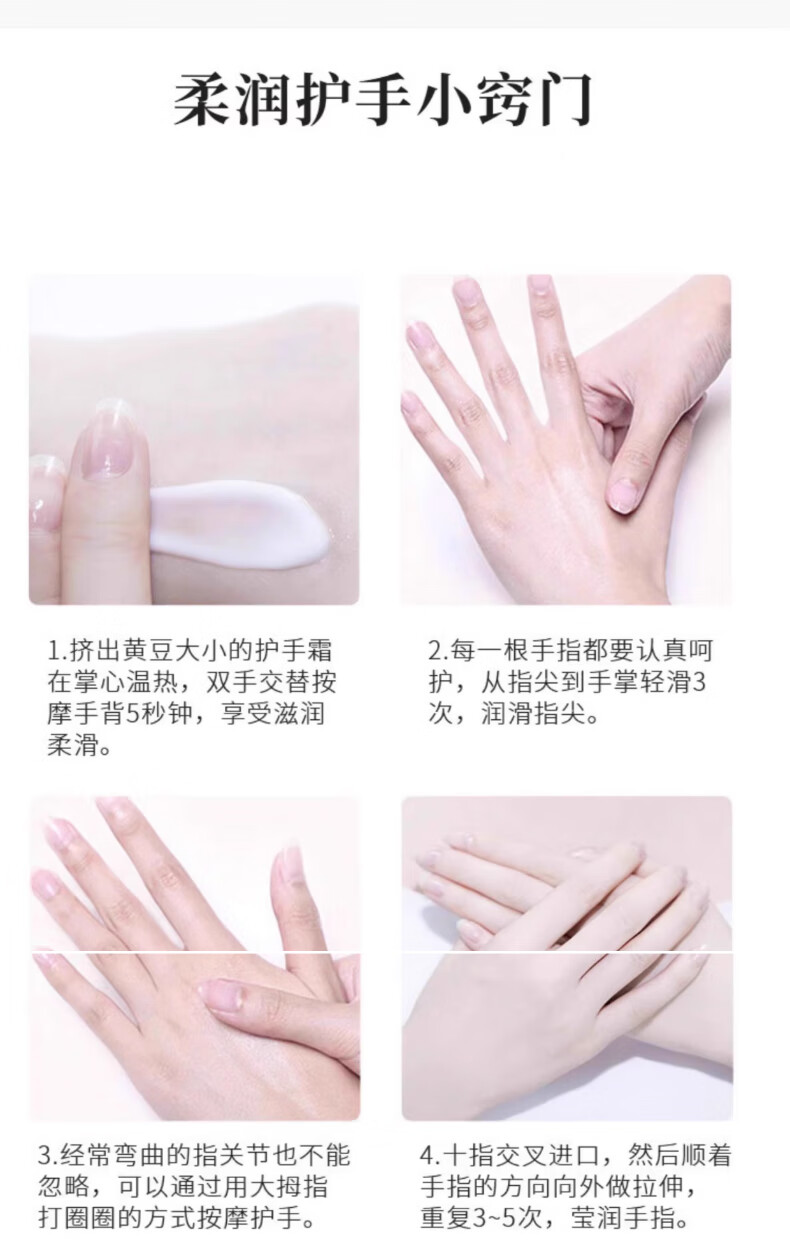 柔润护手小窍门

1.挤出黄豆大小的护手霜在掌心温热，双手交替按摩手背5秒钟，享受滋润柔滑。

2.每一根手指都要认真呵护，从指尖到手掌轻滑3次，润滑指尖。

3.经常弯曲的指关节也不能忽略，可以通过用大拇指打圈圈的方式按摩护手。

4.十指交叉进口，然后顺着手指的方向向外做拉伸，重复3~5次，莹润手指。