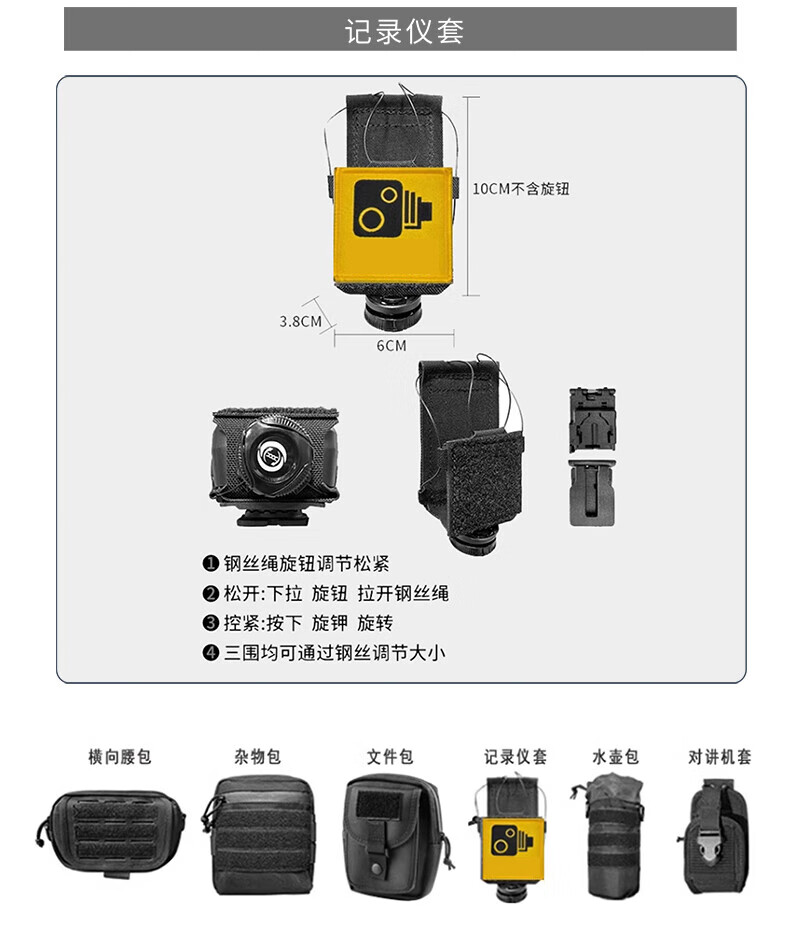 记录仪套

10CM不含旋钮

3.8CM

6CM

❶ 钢丝绳旋钮调节松紧
❷ 松开:下拉 旋钮 拉开钢丝绳
❸ 控紧:按下 旋钾 旋转
❹ 三围均可通过钢丝调节大小

横向腰包
杂物包
文件包
记录仪套
水壶包
对讲机套