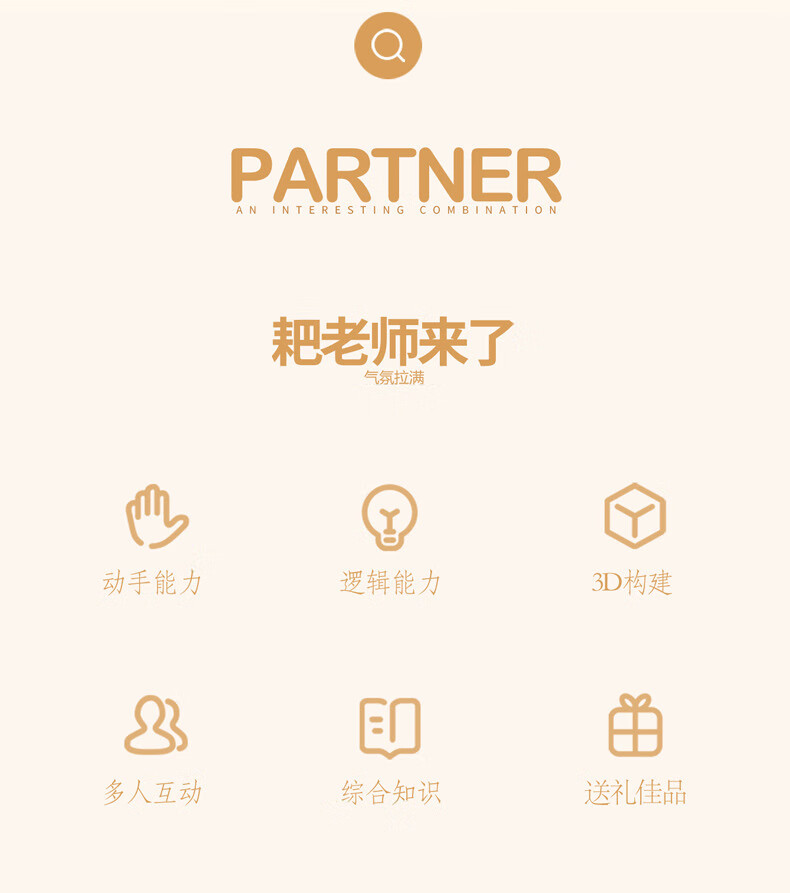 PARTNER
AN INTERESTING COMBINATION

耙老师来了
气氛拉满

动手能力

逻辑能力

3D构建

多人互动

综合知识

送礼佳品