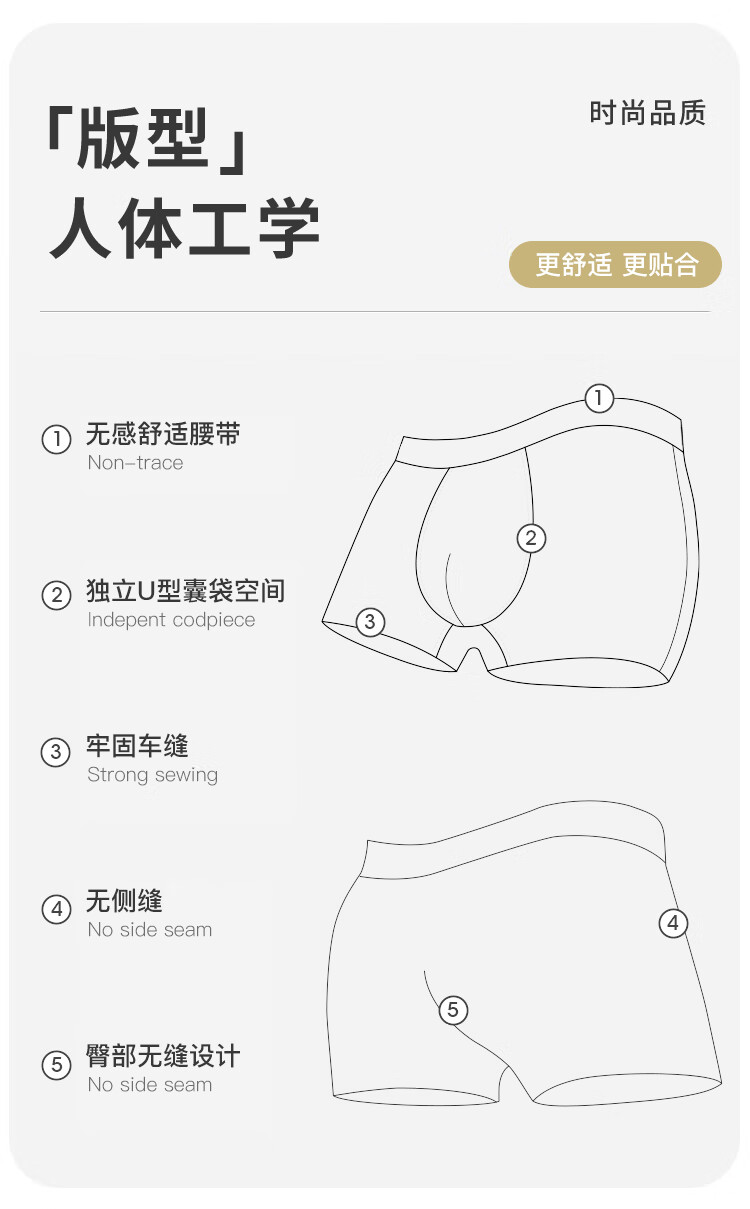 「版型」
人体工学

时尚品质

更舒适 更贴合

① 无感舒适腰带
Non-trace

② 独立U型囊袋空间
Indepent codpiece

③ 牢固车缝
Strong sewing

④ 无侧缝
No side seam

⑤ 臀部无缝设计
No side seam

①
②
③
④
⑤