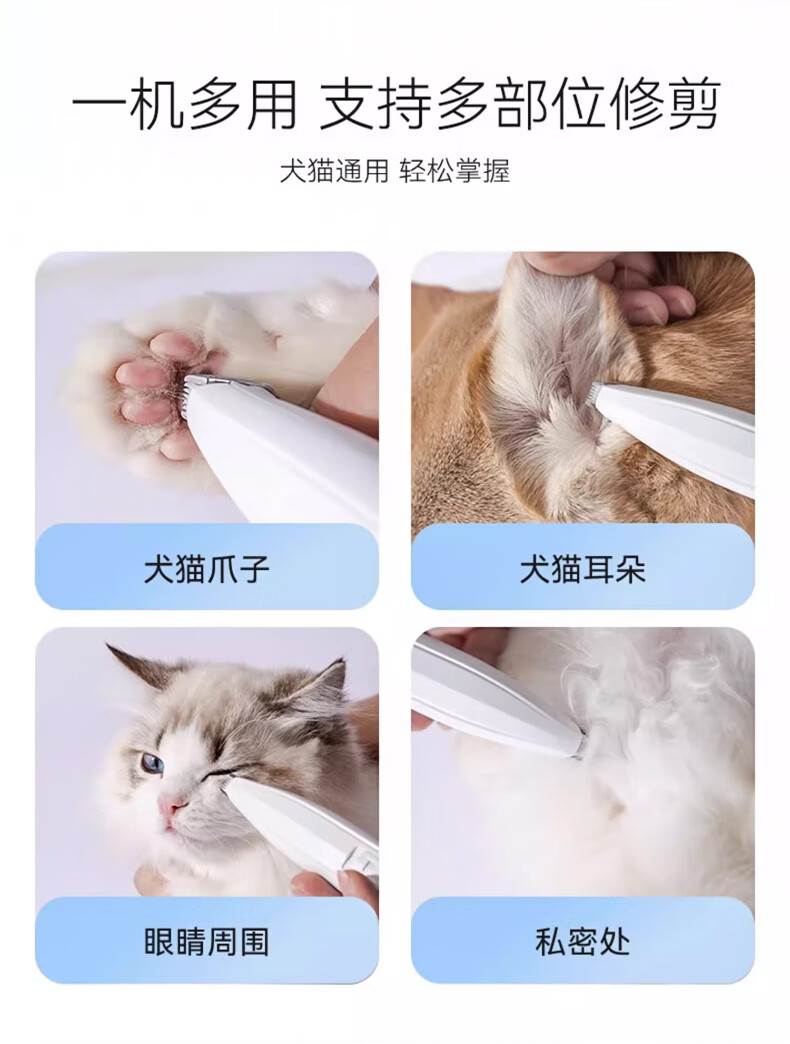 一机多用 支持多部位修剪

犬猫通用 轻松掌握

犬猫爪子

犬猫耳朵

眼睛周围

私密处