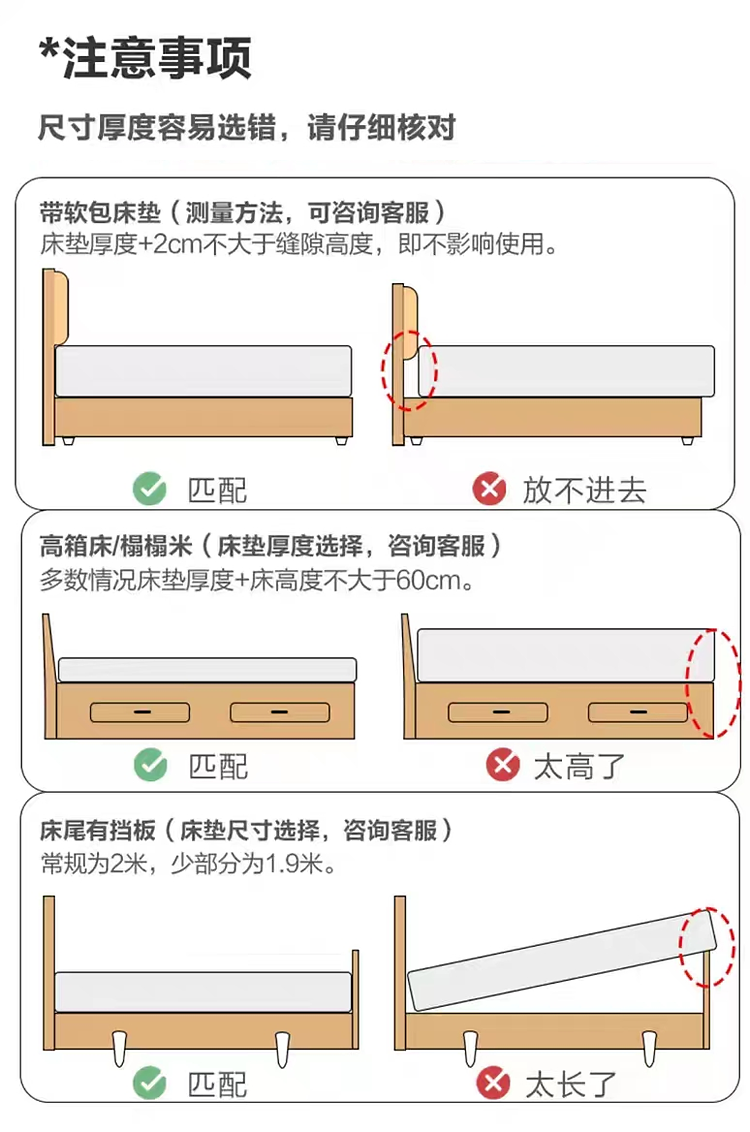 *注意事项

尺寸厚度容易选错，请仔细核对

带软包床垫（测量方法，可咨询客服）
床垫厚度+2cm不大于缝隙高度，即不影响使用。

匹配

放不进去

高箱床/榻榻米（床垫厚度选择，咨询客服）
多数情况床垫厚度+床高度不大于60cm。

匹配

太高了

床尾有挡板（床垫尺寸选择，咨询客服）
常规为2米，少部分为1.9米。

匹配

太长了