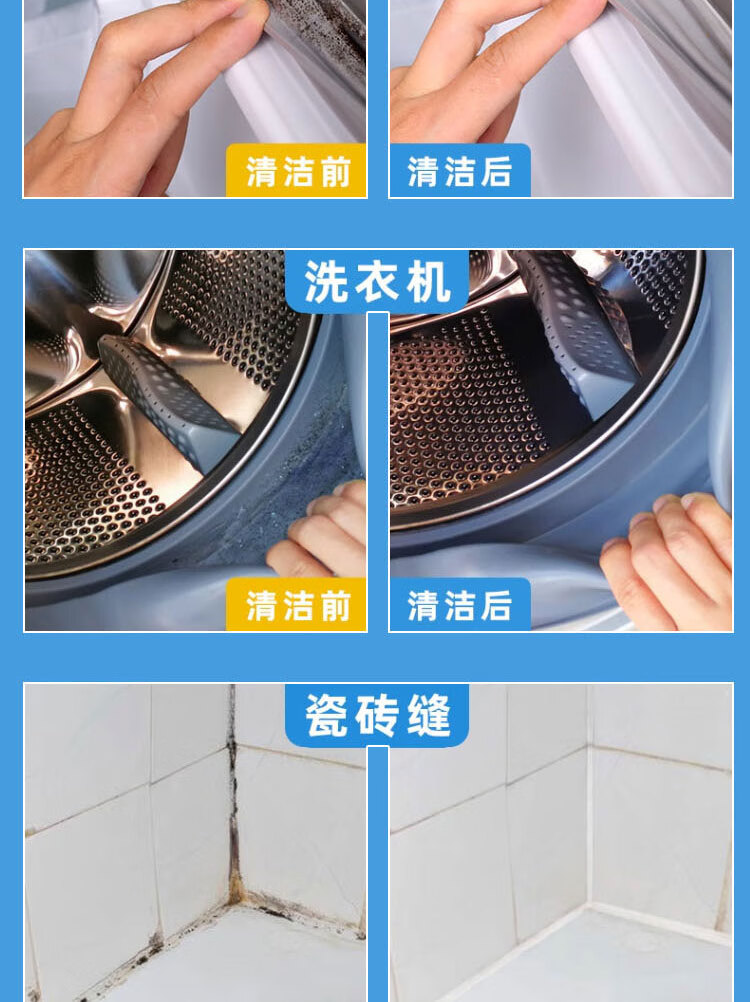 清洁前
清洁后

洗衣机
清洁前
清洁后

瓷砖缝