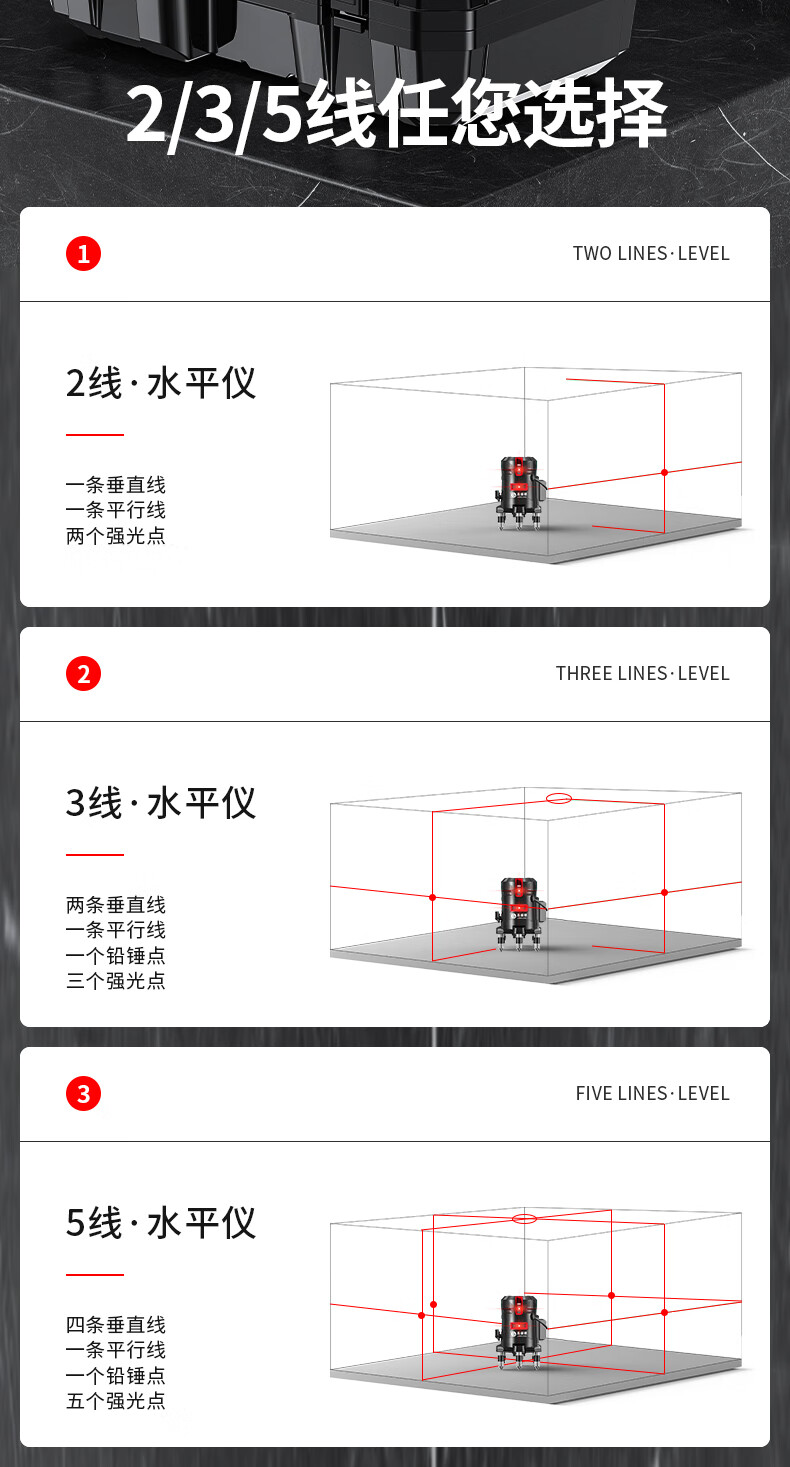 2/3/5线任您选择

1

TWO LINES·LEVEL

2线·水平仪

一条垂直线
一条平行线
两个强光点

2

THREE LINES·LEVEL

3线·水平仪

两条垂直线
一条平行线
一个铅锤点
三个强光点

3

FIVE LINES·LEVEL

5线·水平仪

四条垂直线
一条平行线
一个铅锤点
五个强光点