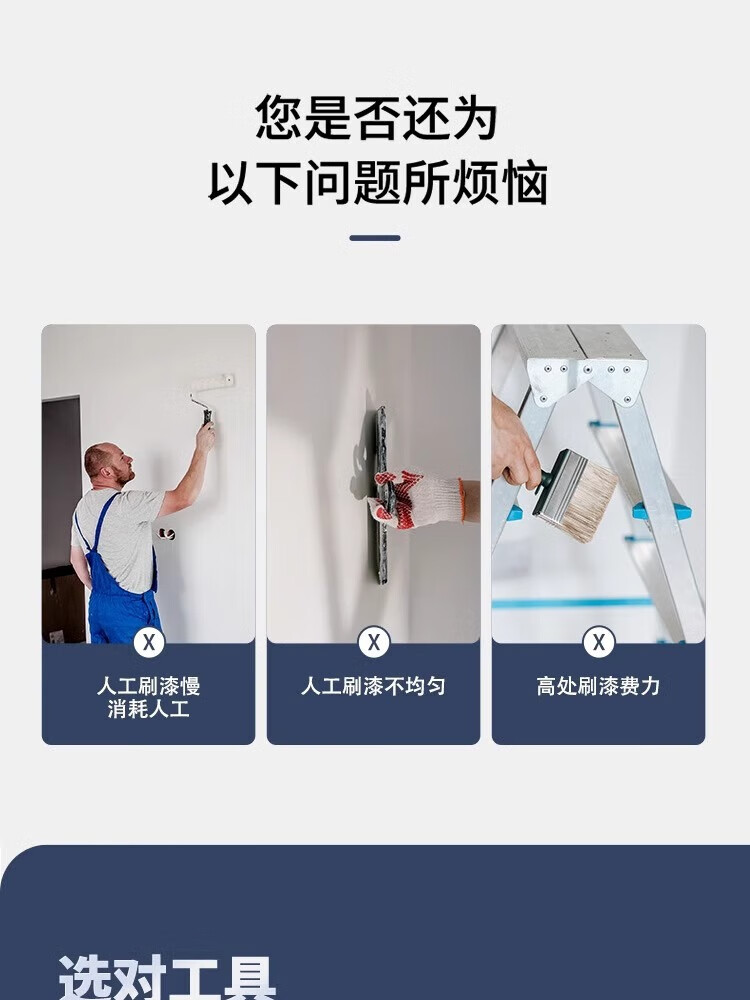 您是否还为
以下问题所烦恼

X
人工刷漆慢
消耗人工

X
人工刷漆不均匀

X
高处刷漆费力

选对工具