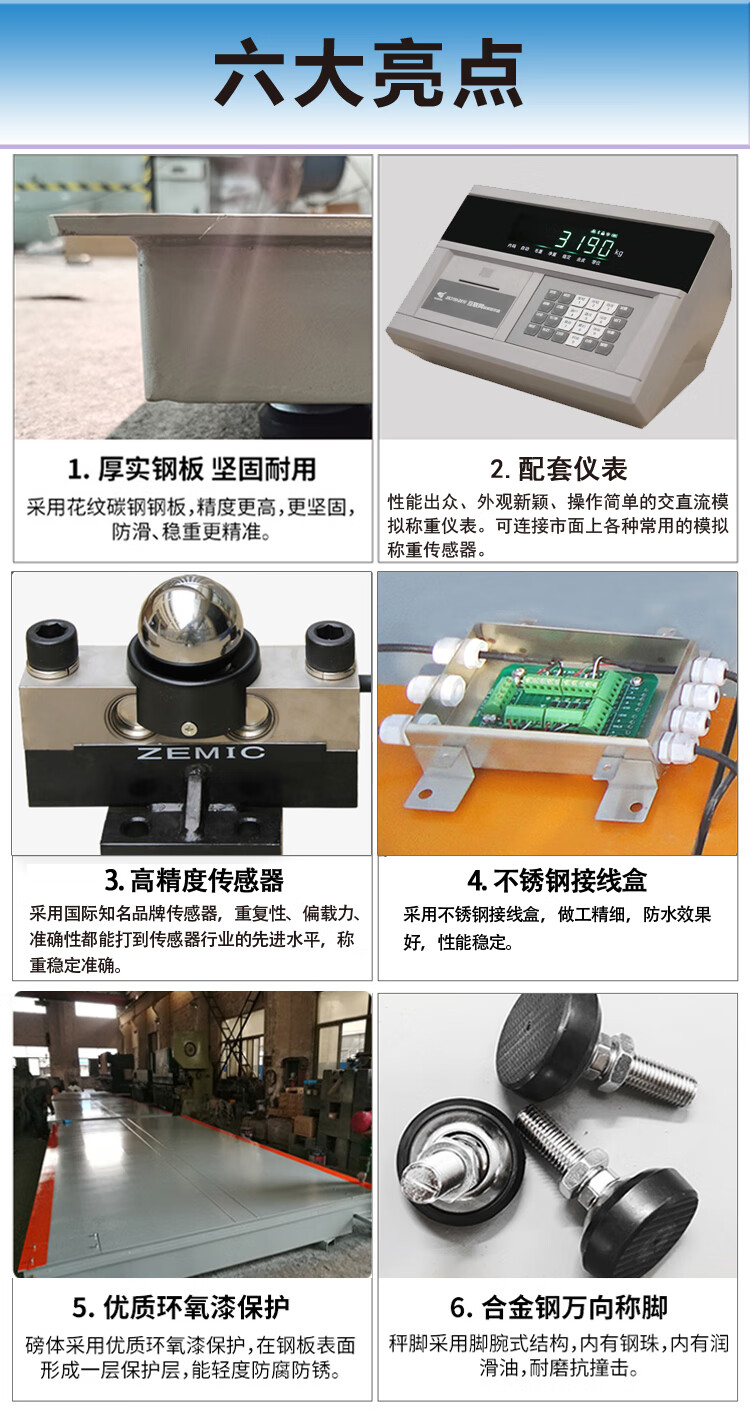 六大亮点

3190 kg

1. 厚实钢板 坚固耐用

采用花纹碳钢钢板，精度更高，更坚固，防滑、稳重更精准。

2. 配套仪表

性能出众、外观新颖、操作简单的交直流模拟称重仪表。可连接市面上各种常用的模拟称重传感器。

ZEMIC

3. 高精度传感器

采用国际知名品牌传感器，重复性、偏载力、准确性都能打到传感器行业的先进水平，称重稳定准确。

4. 不锈钢接线盒

采用不锈钢接线盒，做工精细，防水效果好，性能稳定。

5. 优质环氧漆保护

磅体采用优质环氧漆保护，在钢板表面形成一层保护层，能轻度防腐防锈。

6. 合金钢万向称脚

秤脚采用脚腕式结构，内有钢珠，内有润滑油，耐磨抗撞击。