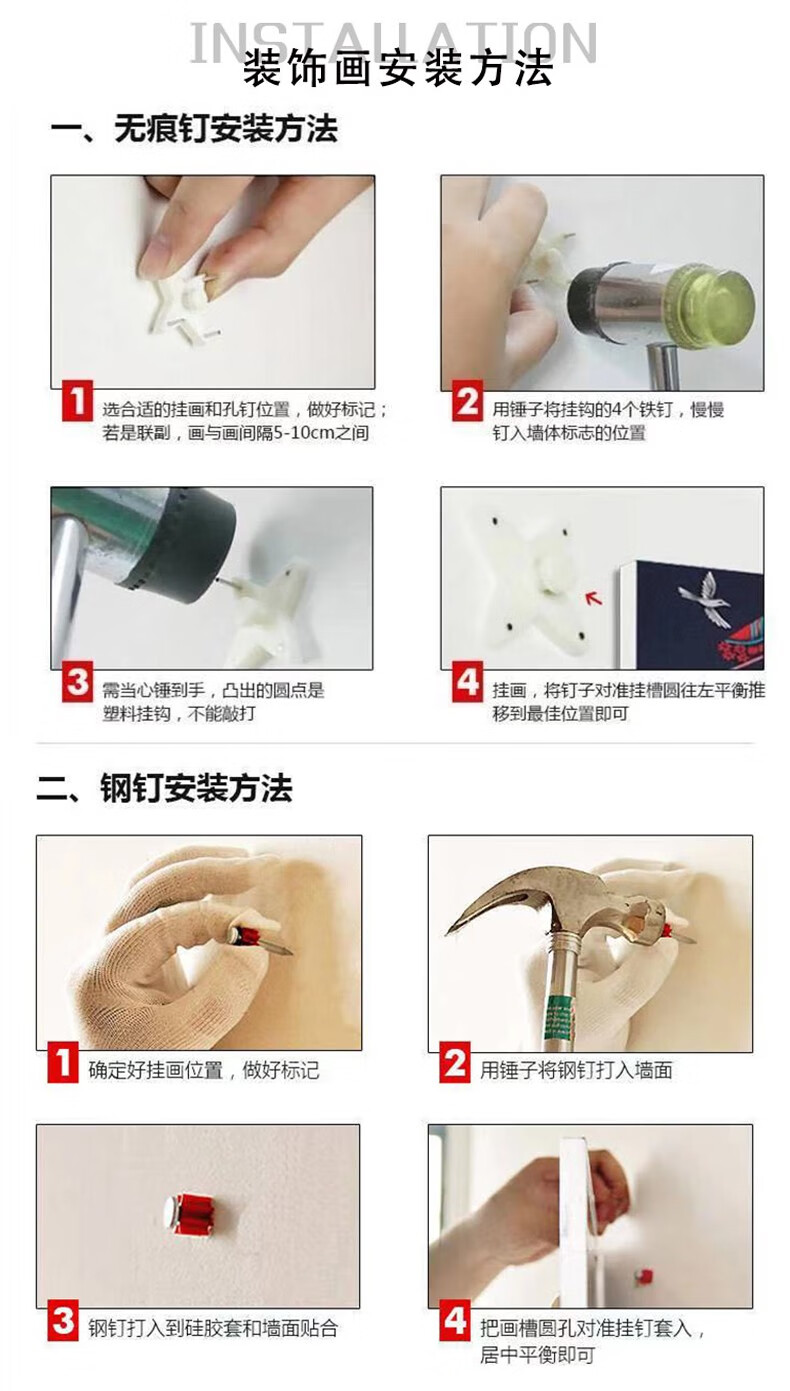 INSTALLATION
装饰画安装方法

一、无痕钉安装方法

1 选合适的挂画和孔钉位置，做好标记；若是联副，画与画间隔5-10cm之间

2 用锤子将挂钩的4个铁钉，慢慢钉入墙体标志的位置

3 需当心锤到手，凸出的圆点是塑料挂钩，不能敲打

4 挂画，将钉子对准挂槽圆往左平衡推移到最佳位置即可

二、钢钉安装方法

1 确定好挂画位置，做好标记

2 用锤子将钢钉打入墙面

3 钢钉打入到硅胶套和墙面贴合

4 把画槽圆孔对准挂钉套入，居中平衡即可