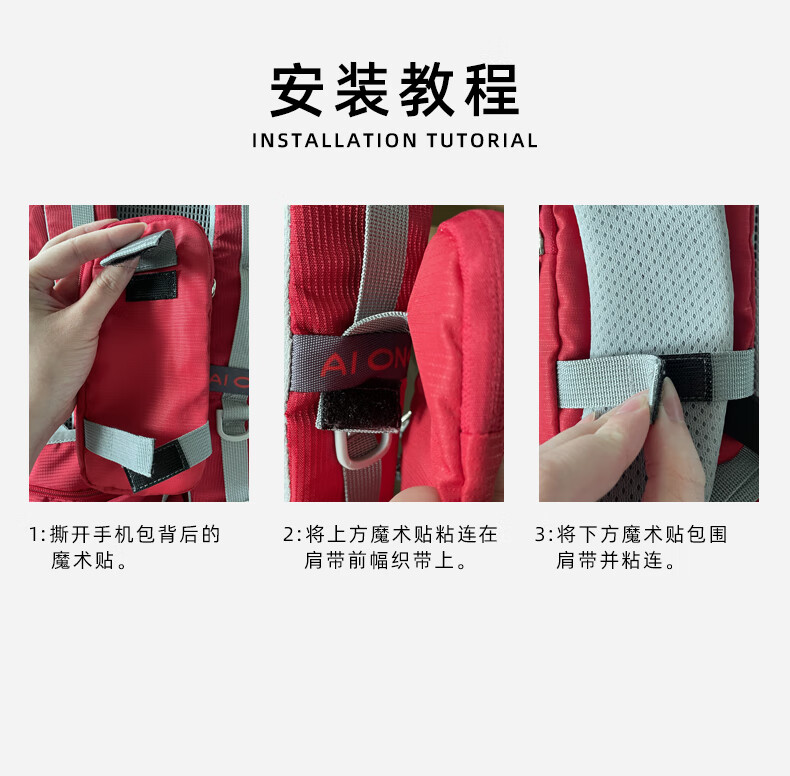 安装教程
INSTALLATION TUTORIAL

AI O

AI ON

1:撕开手机包背后的魔术贴。

2:将上方魔术贴粘连在肩带前幅织带上。

3:将下方魔术贴包围肩带并粘连。