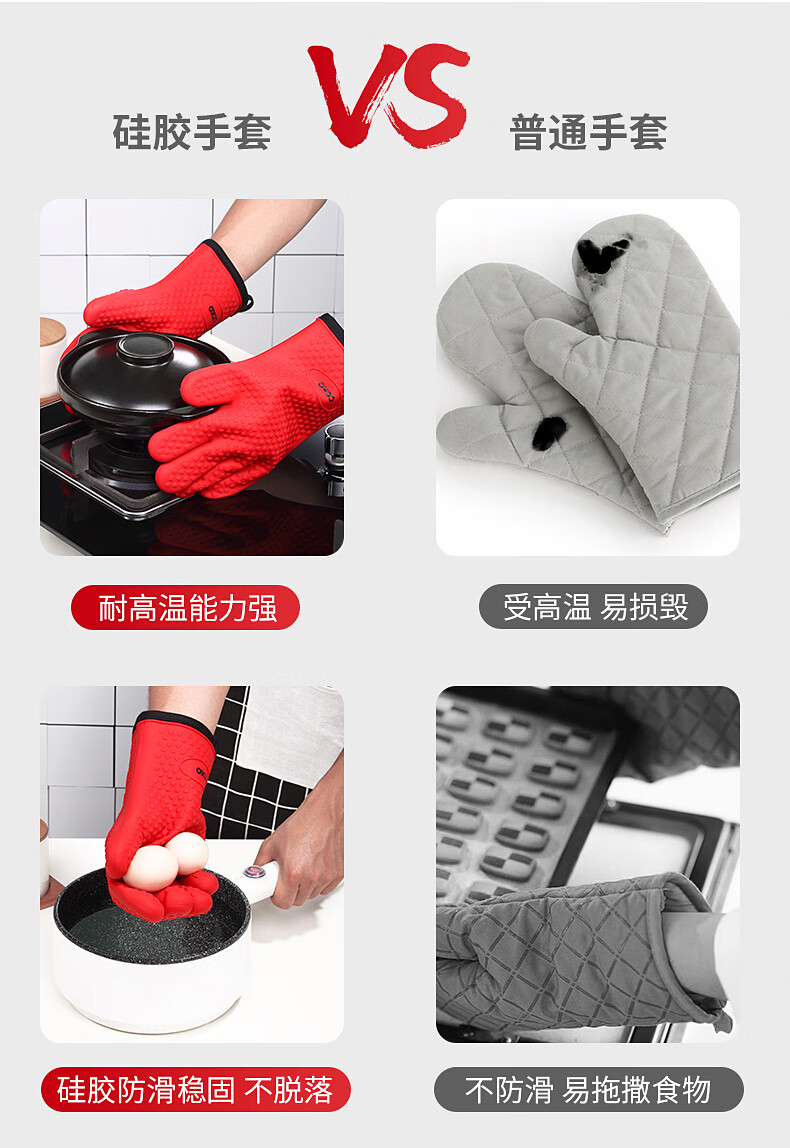 硅胶手套 VS 普通手套

耐高温能力强

受高温 易损毁

硅胶防滑稳固 不脱落

不防滑 易拖撒食物