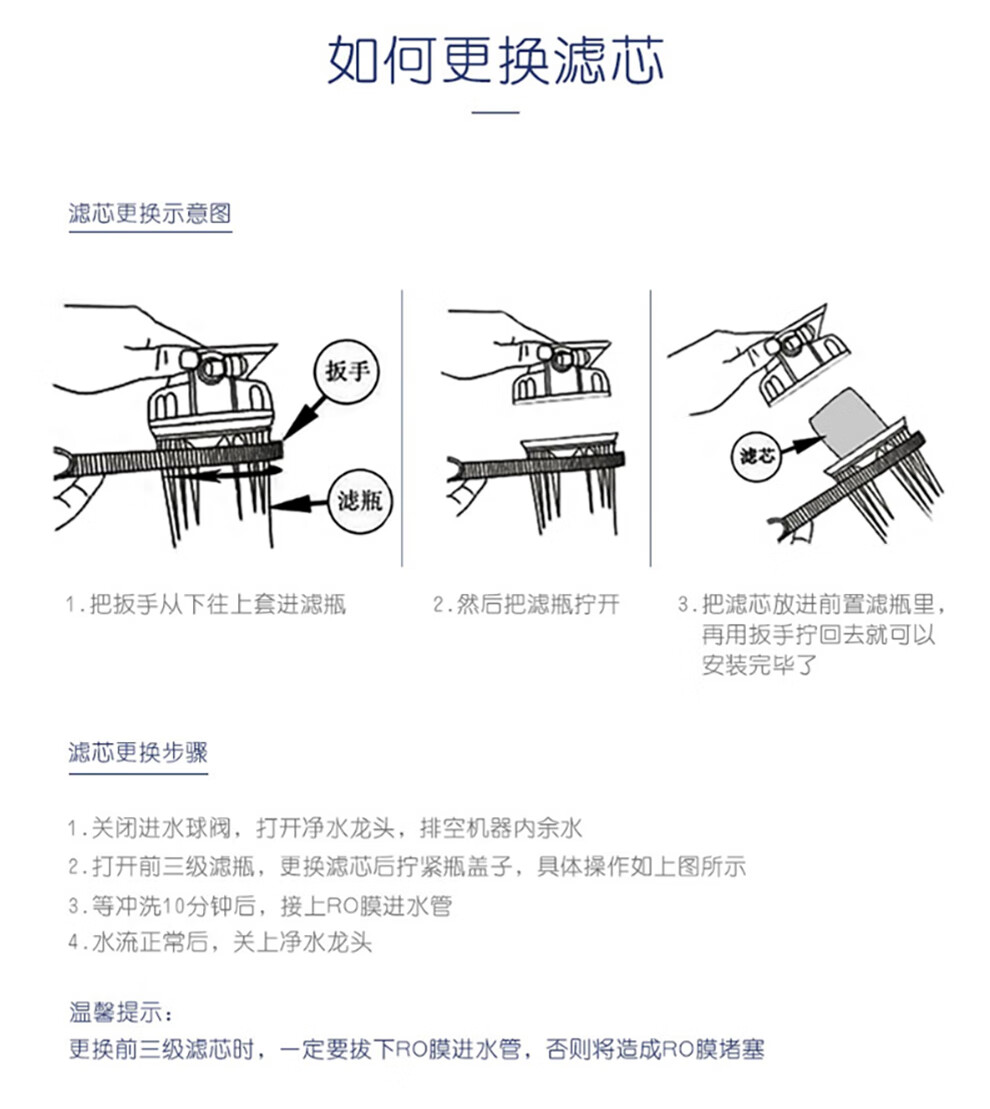 如何更换滤芯

滤芯更换示意图

扳手

滤瓶

滤芯

1.把扳手从下往上套进滤瓶

2.然后把滤瓶拧开

3.把滤芯放进前置滤瓶里，再用扳手拧回去就可以安装完毕了

滤芯更换步骤

1.关闭进水球阀，打开净水龙头，排空机器内余水
2.打开前三级滤瓶，更换滤芯后拧紧瓶盖子，具体操作如上图所示
3.等冲洗10分钟后，接上RO膜进水管
4.水流正常后，关上净水龙头

温馨提示：
更换前三级滤芯时，一定要拔下RO膜进水管，否则将造成RO膜堵塞